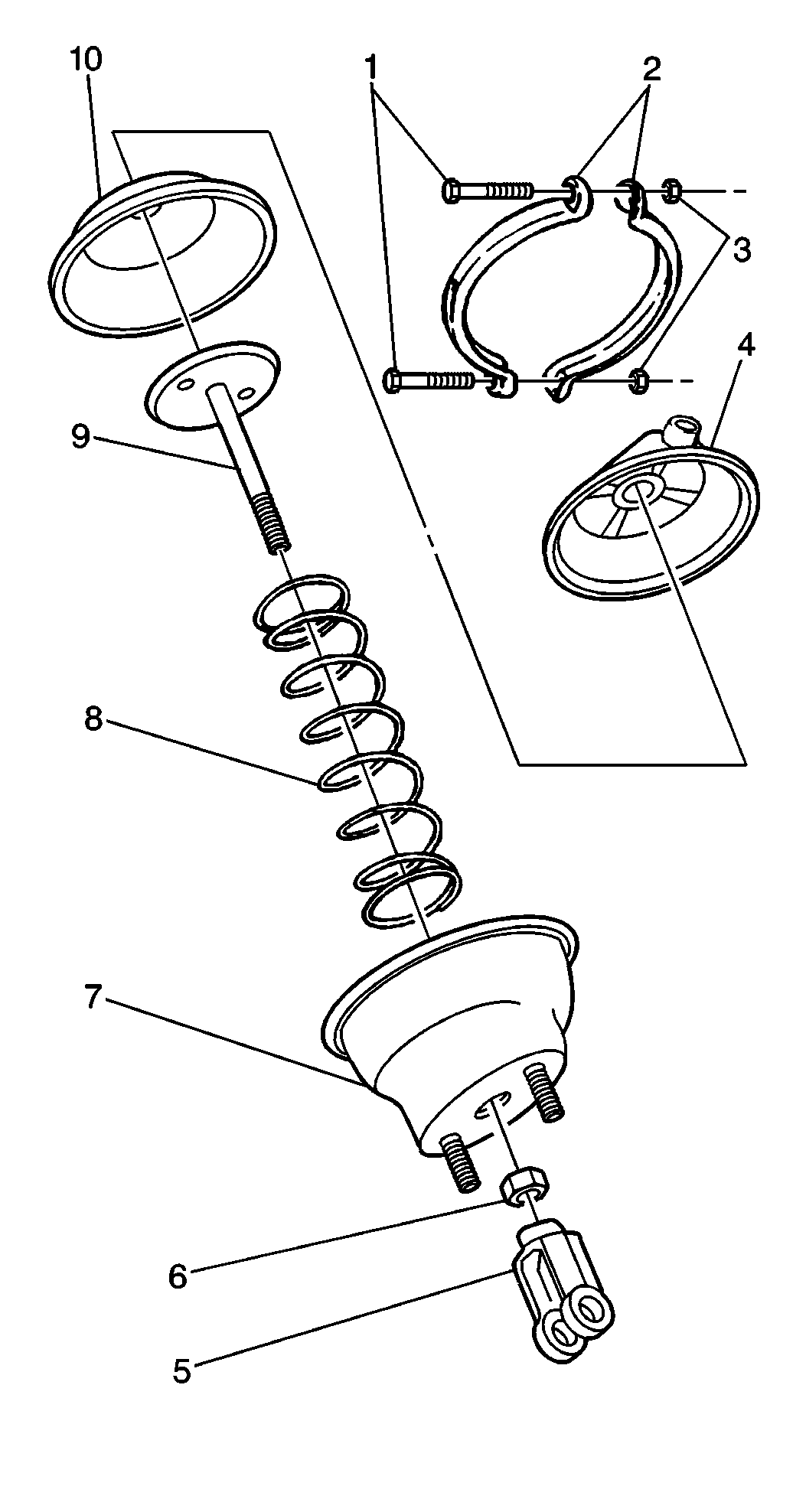 10
1
2
3
4
9
8
7
6
5