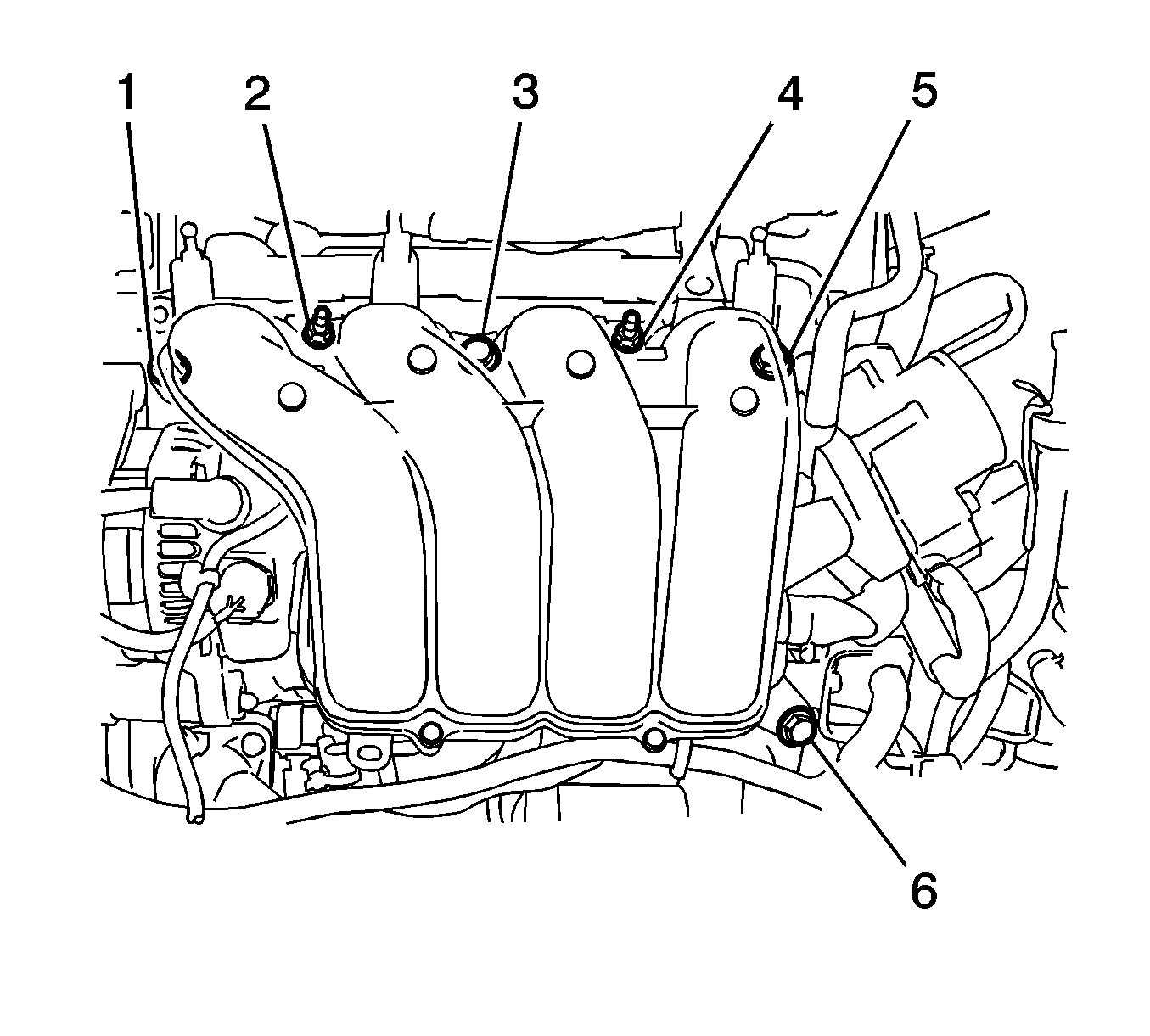 1
2
3
4
5
6