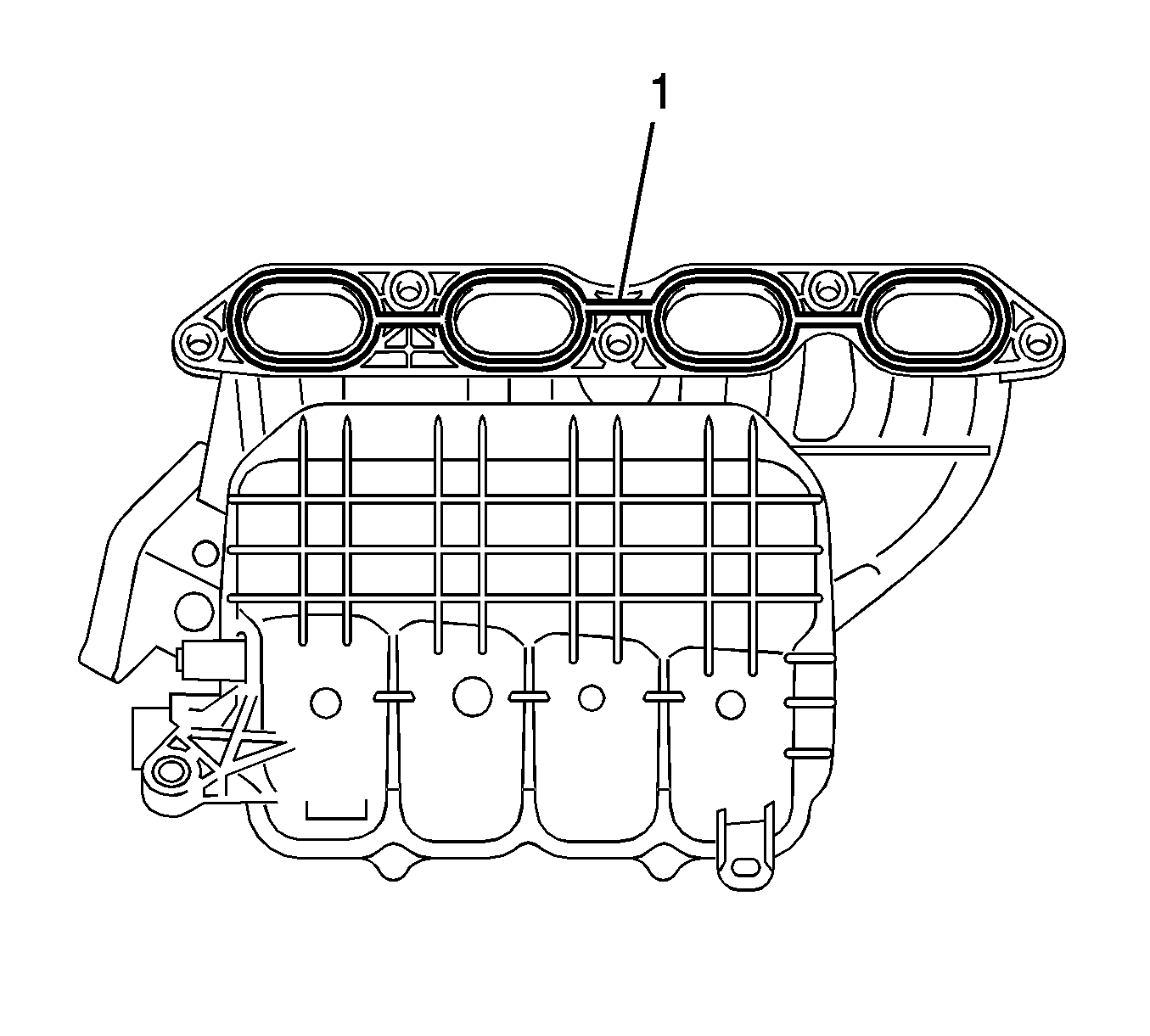 1