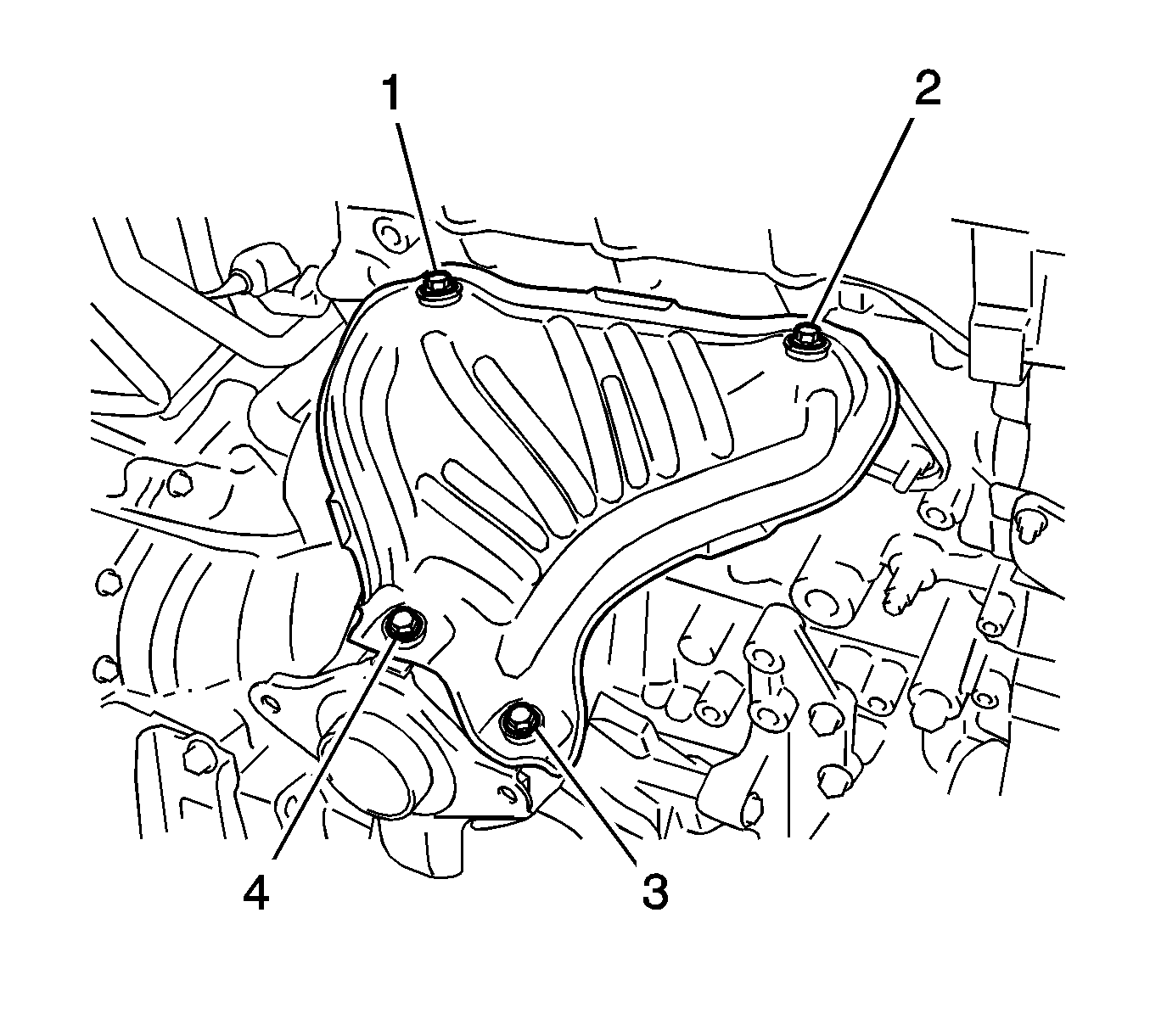 1
2
4
3