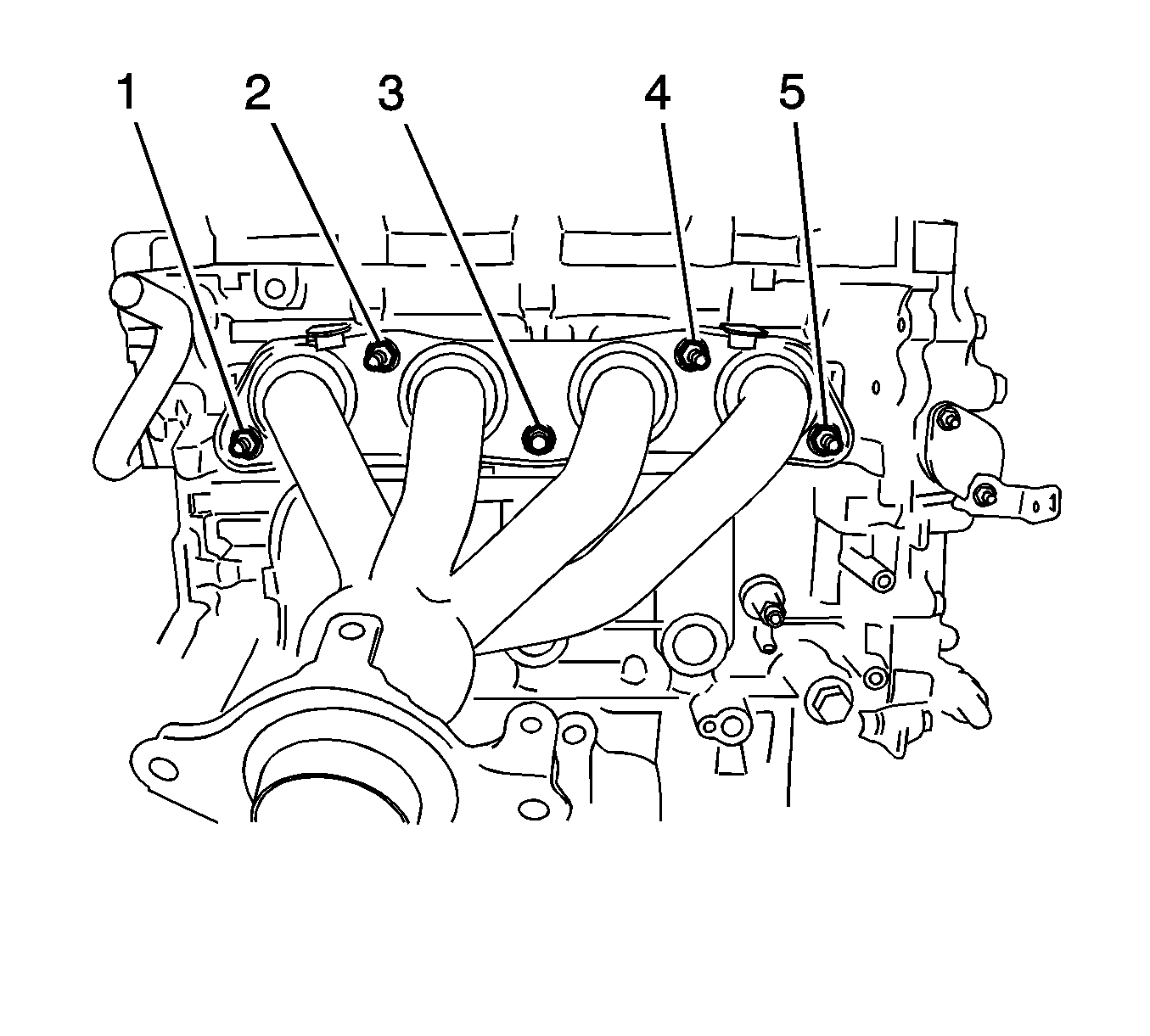 1
2
3
4
5