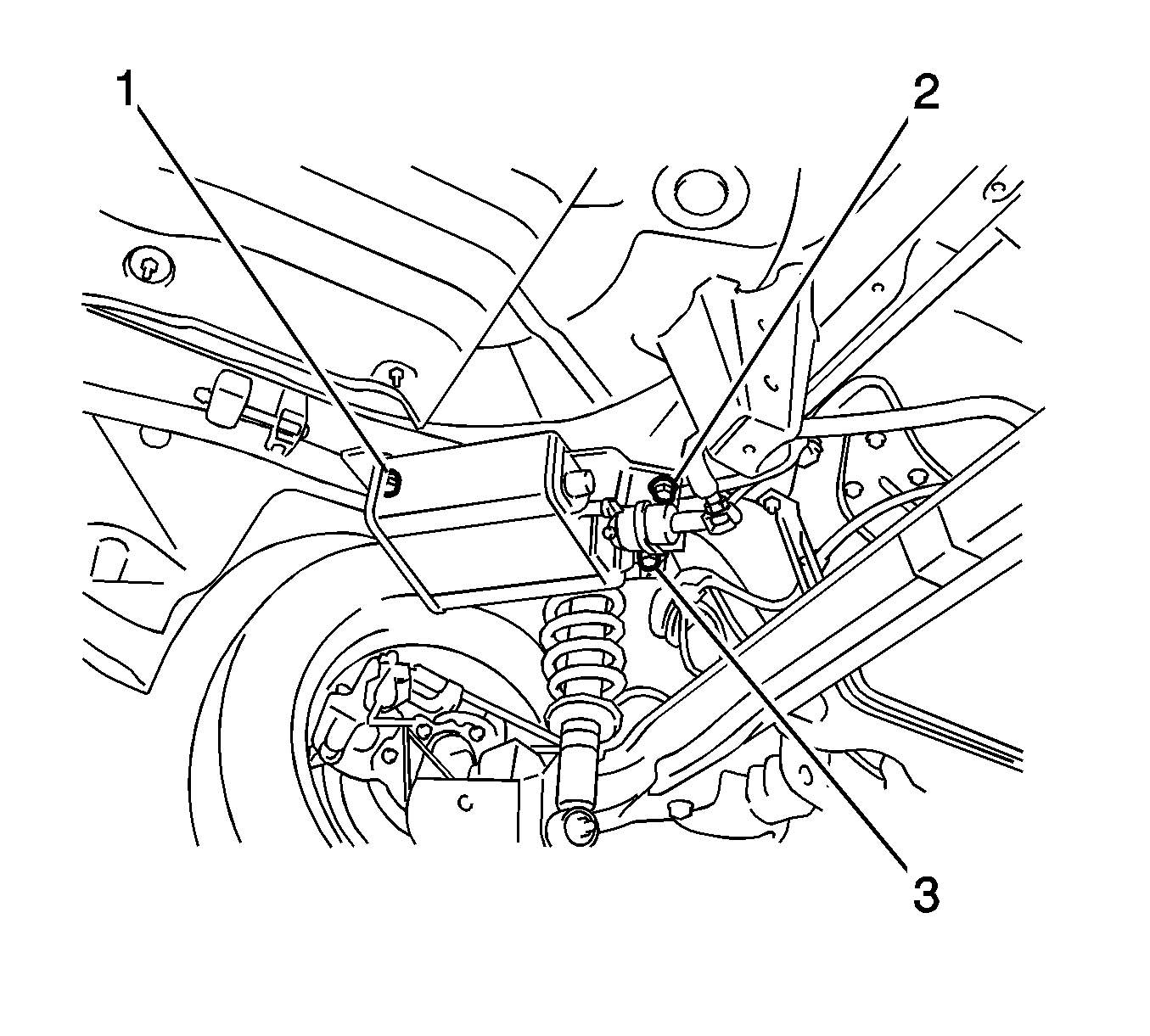 1
2
3