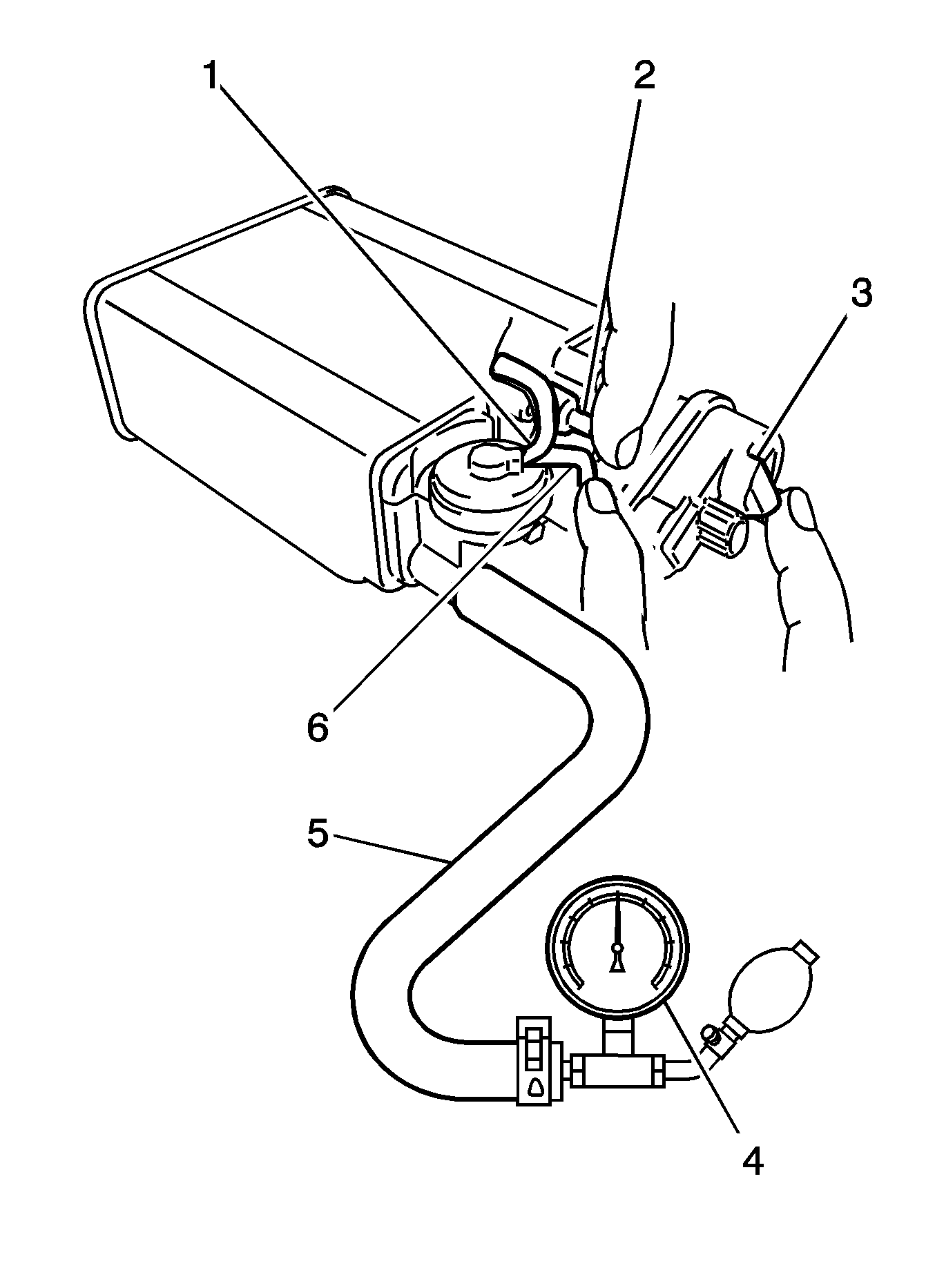 1
2
3
6
5
4