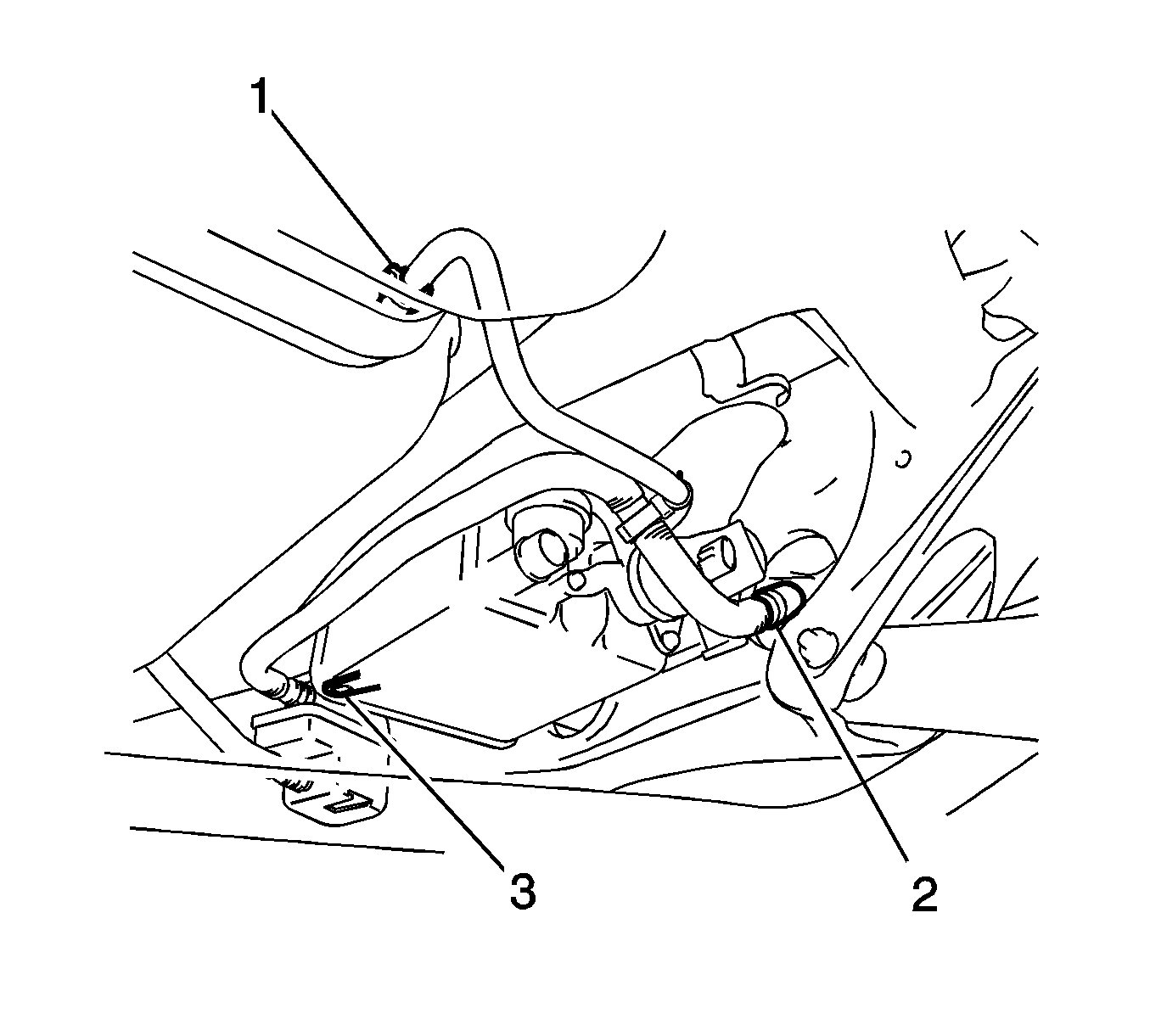 1
3
2