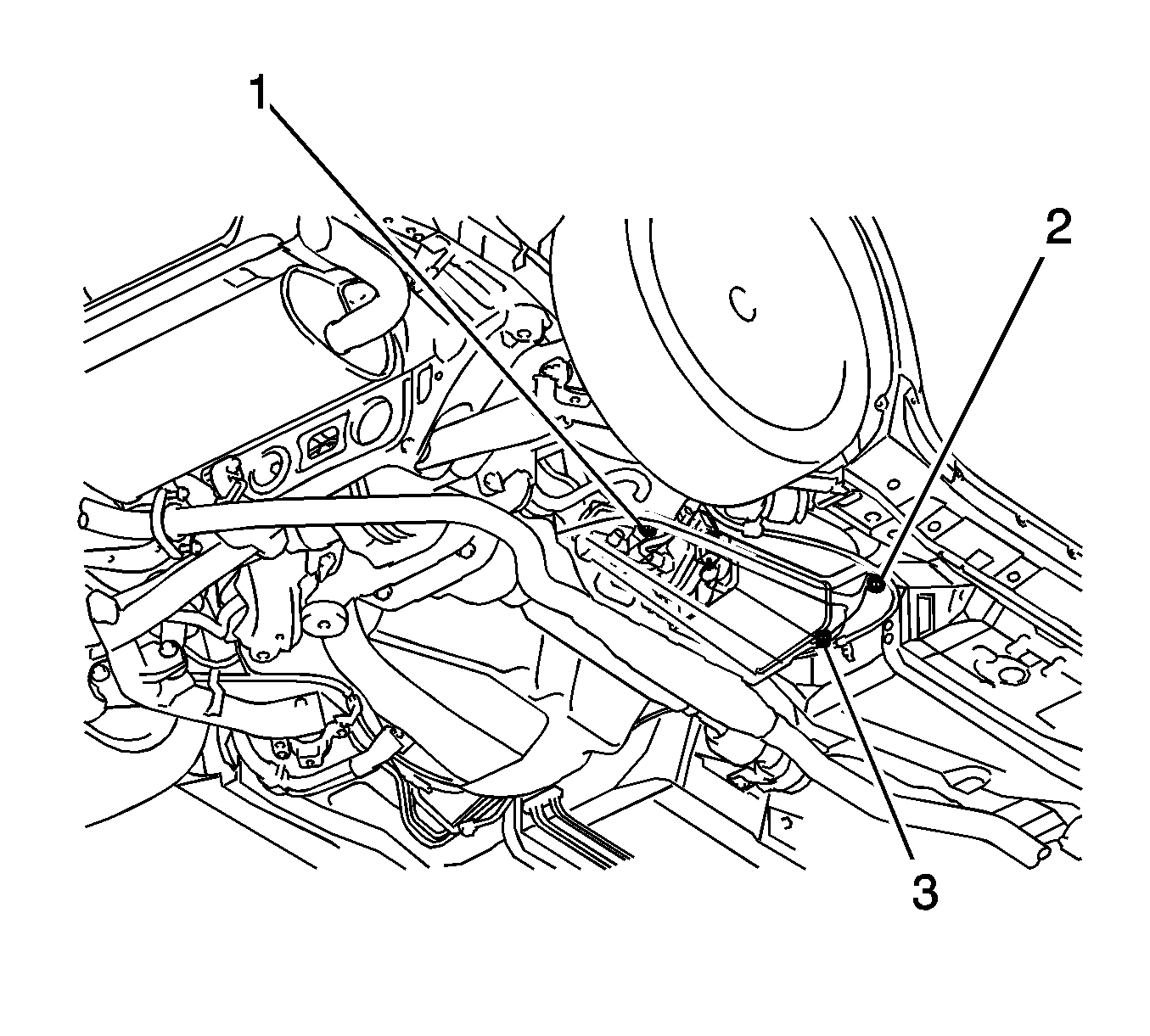 1
2
3