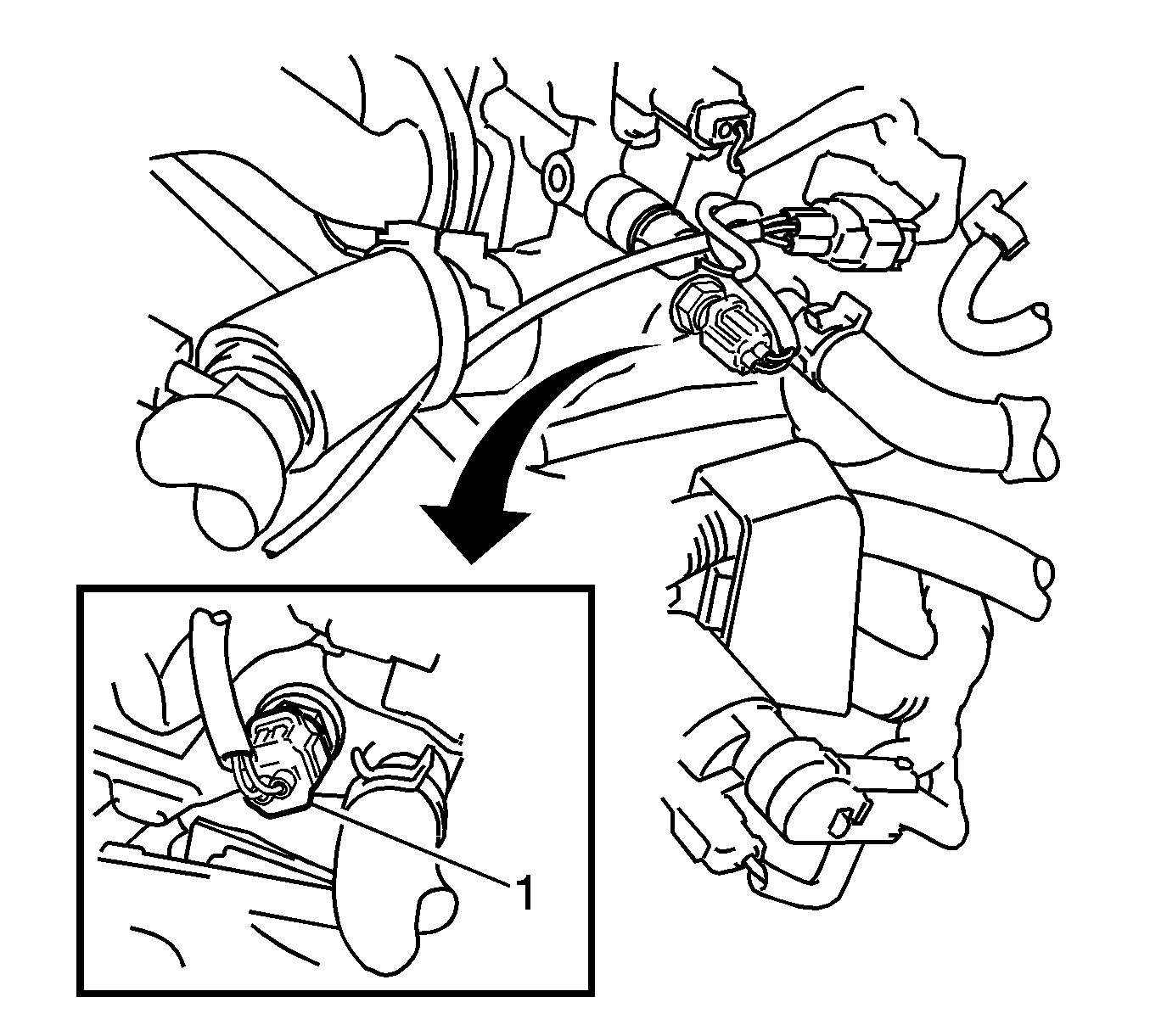 1