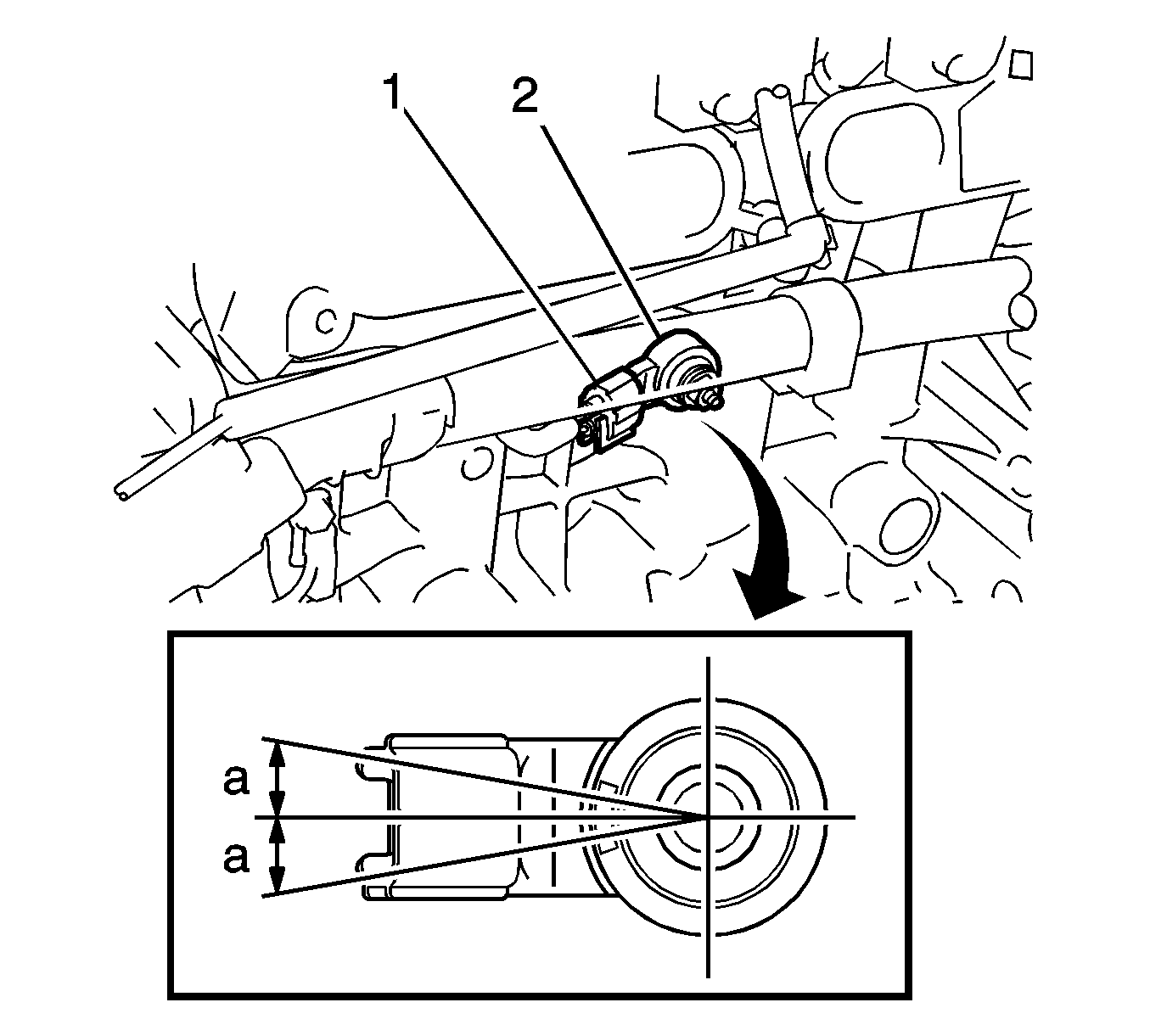 1
2
a
a