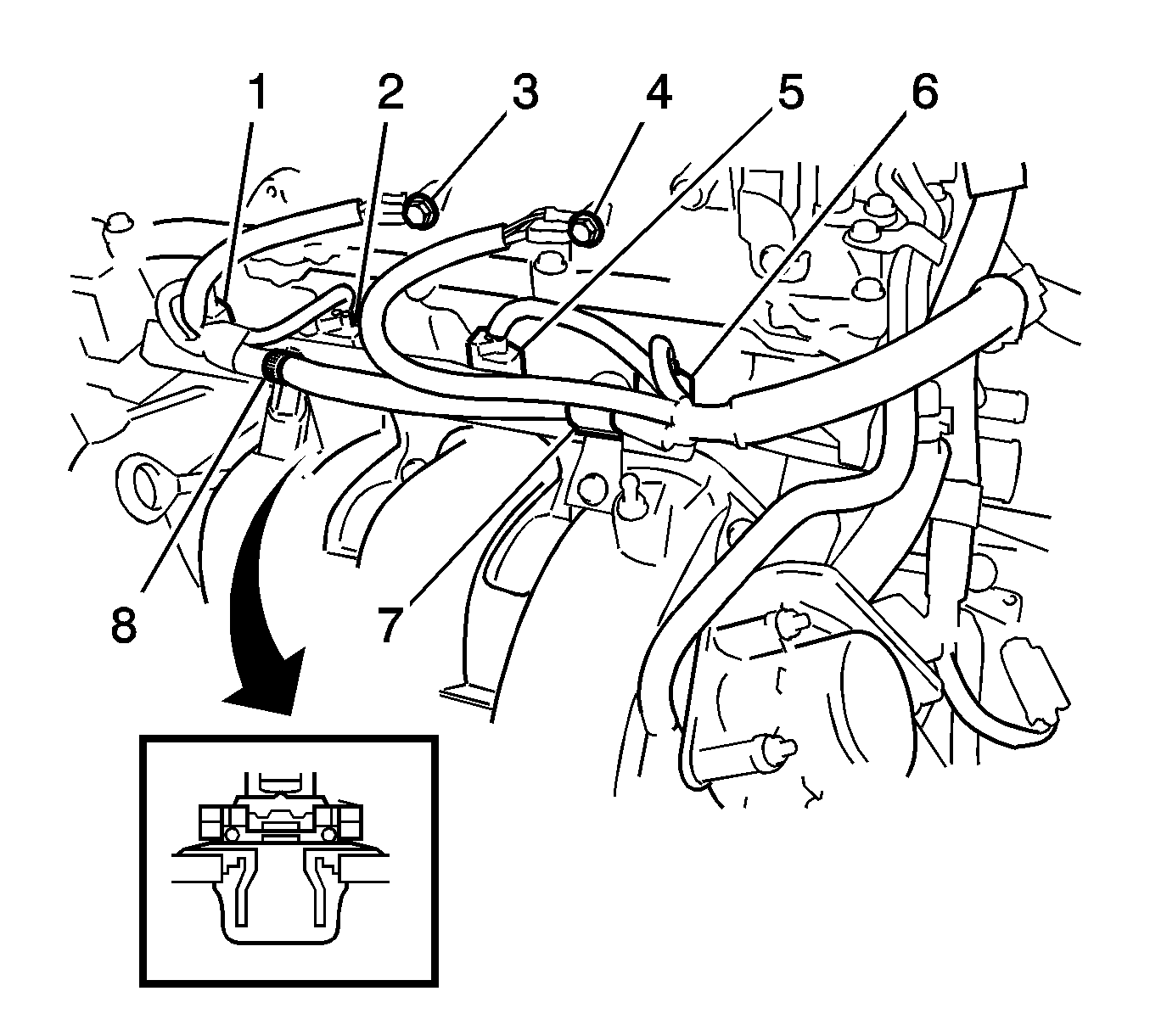 1
2
3
4
5
6
8
7