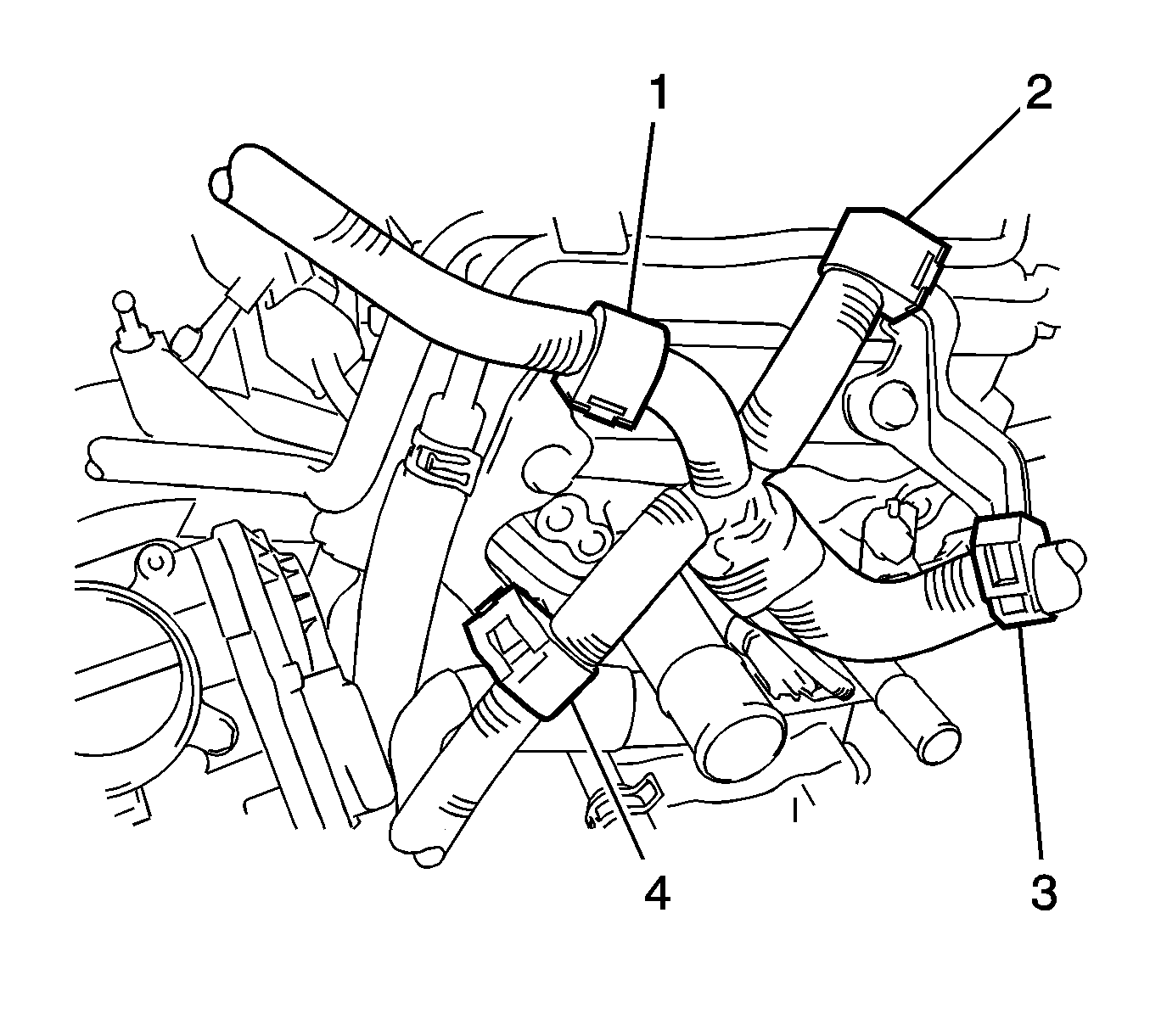 1
2
4
3