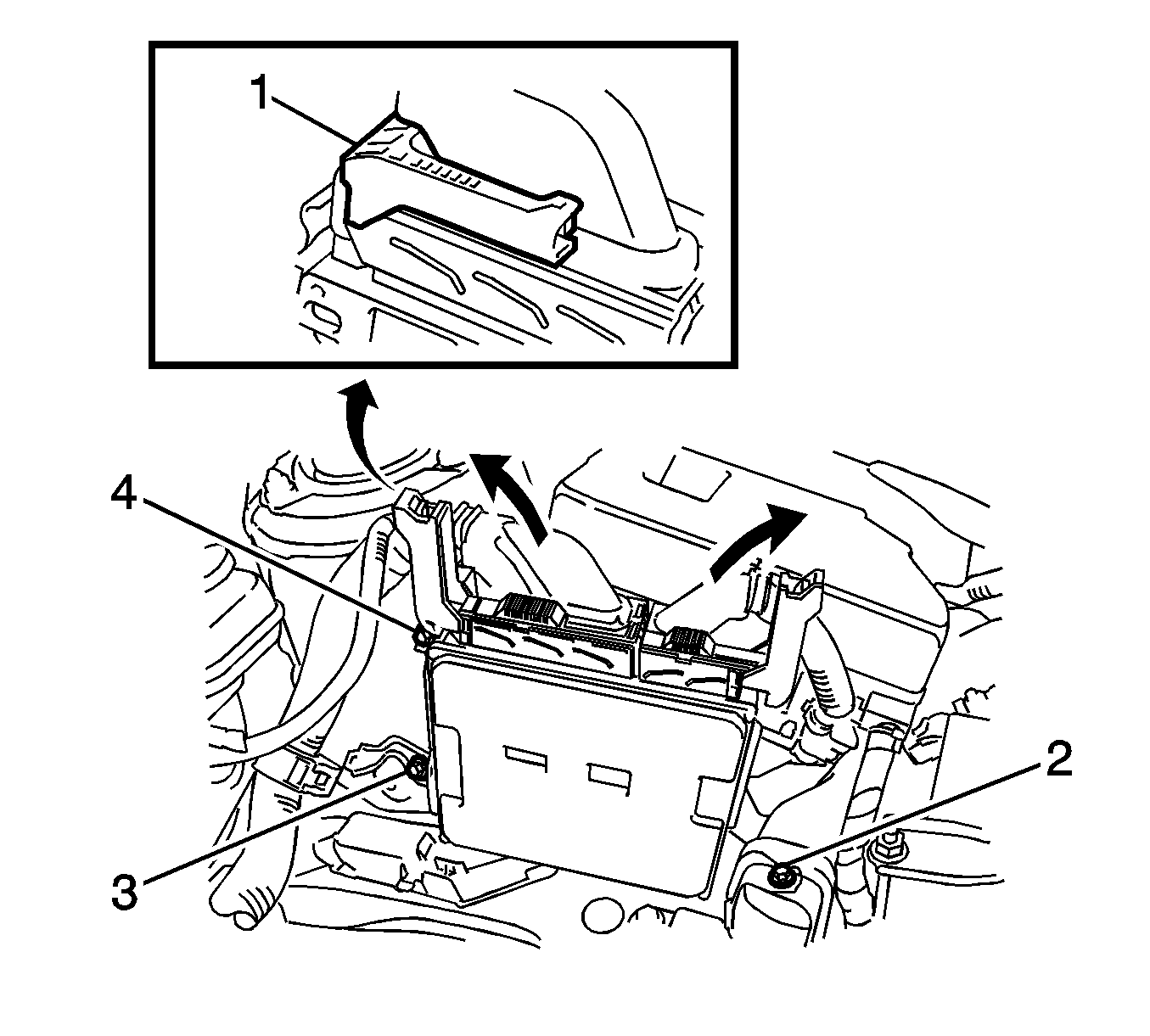 1
4
2
3