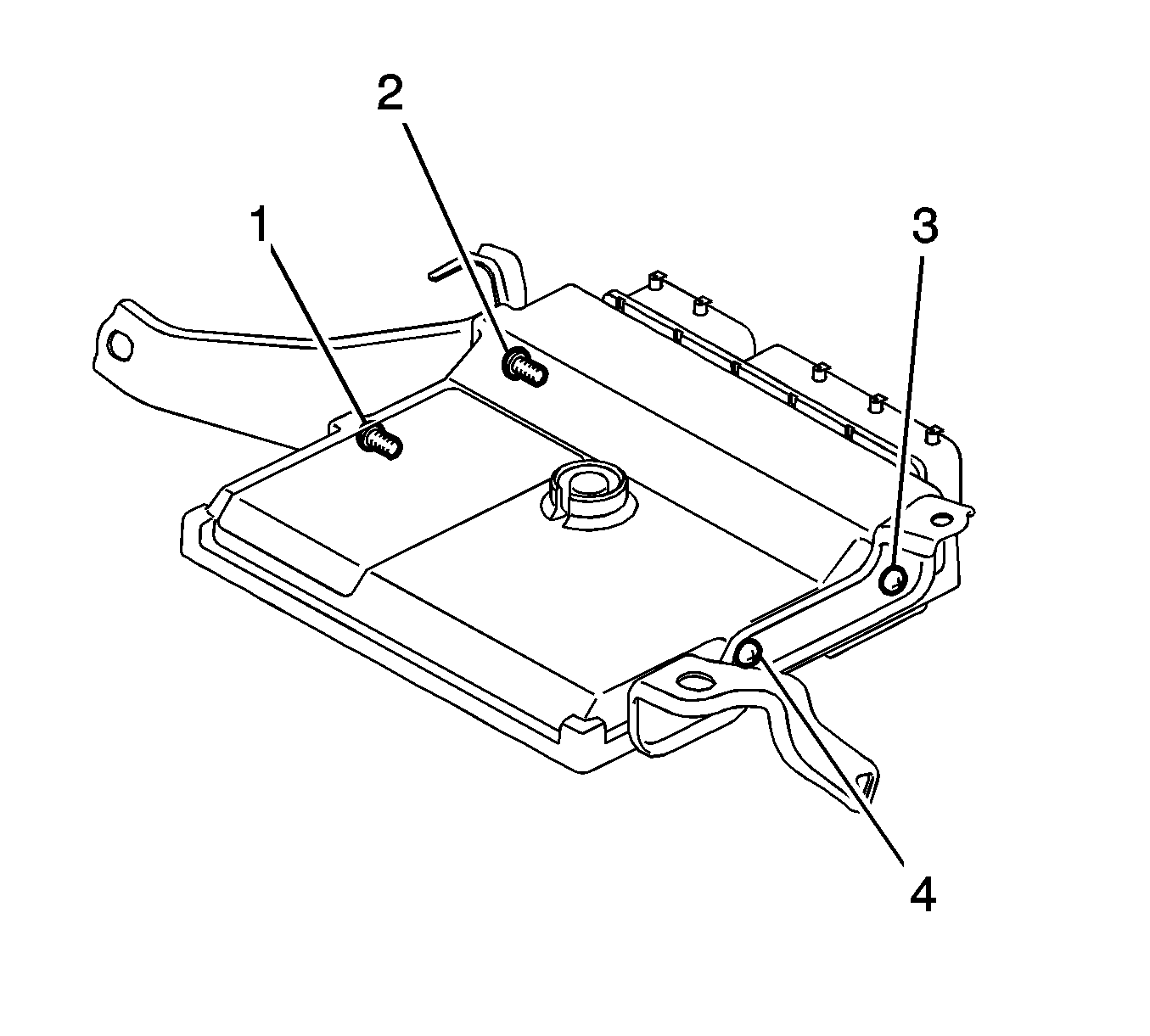 2
1
3
4