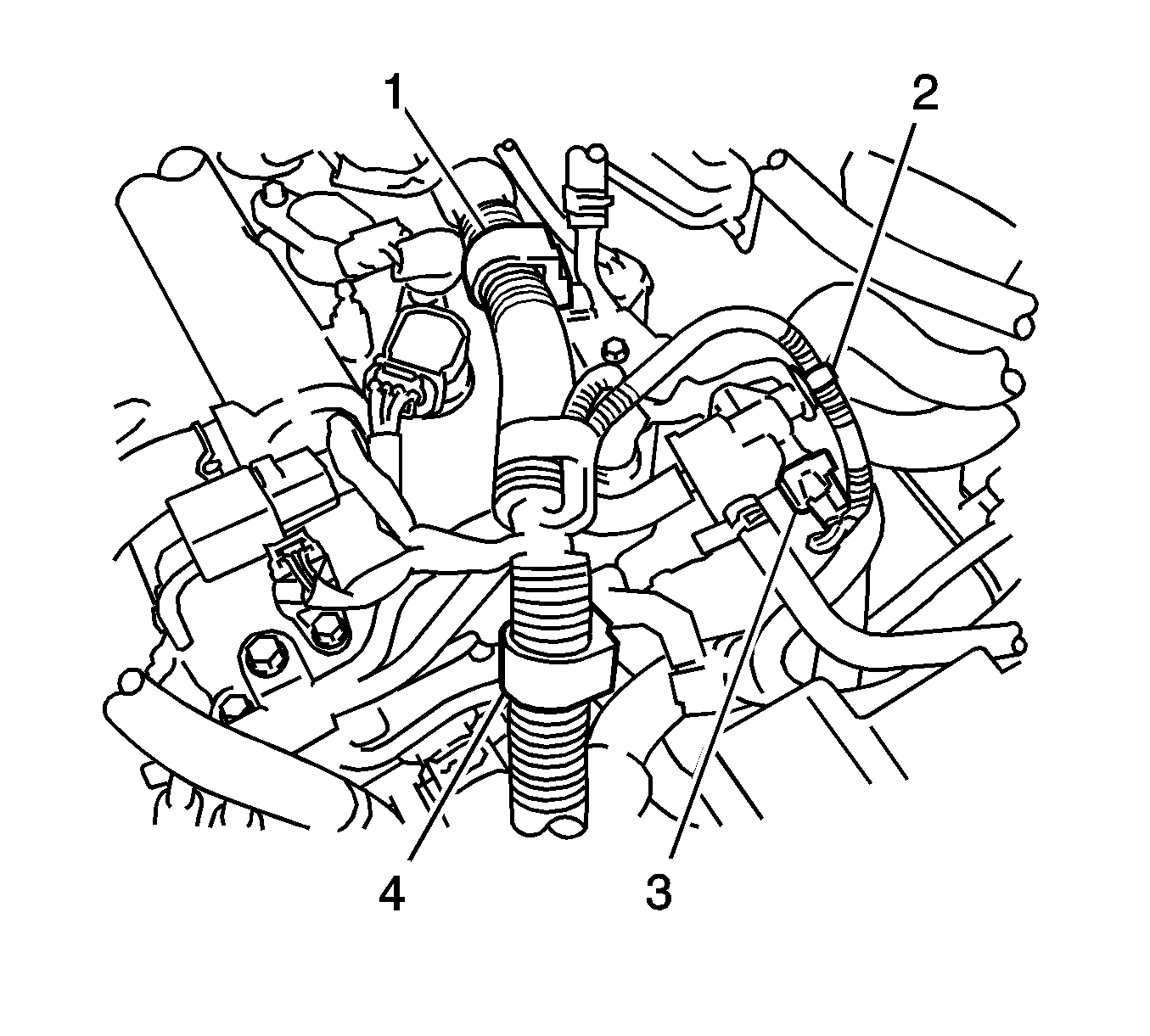 1
2
4
3