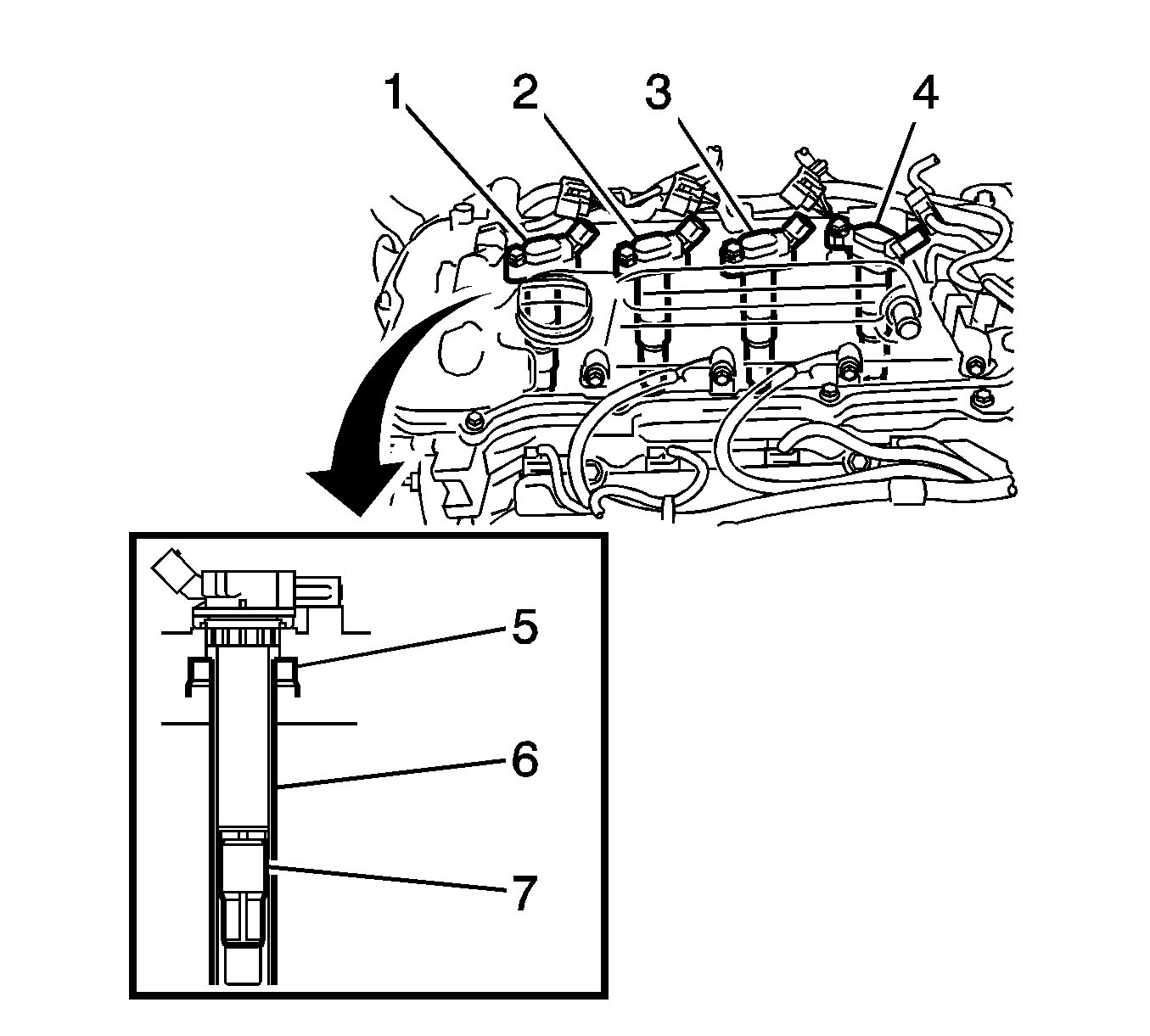 1
2
3
4
5
6
7