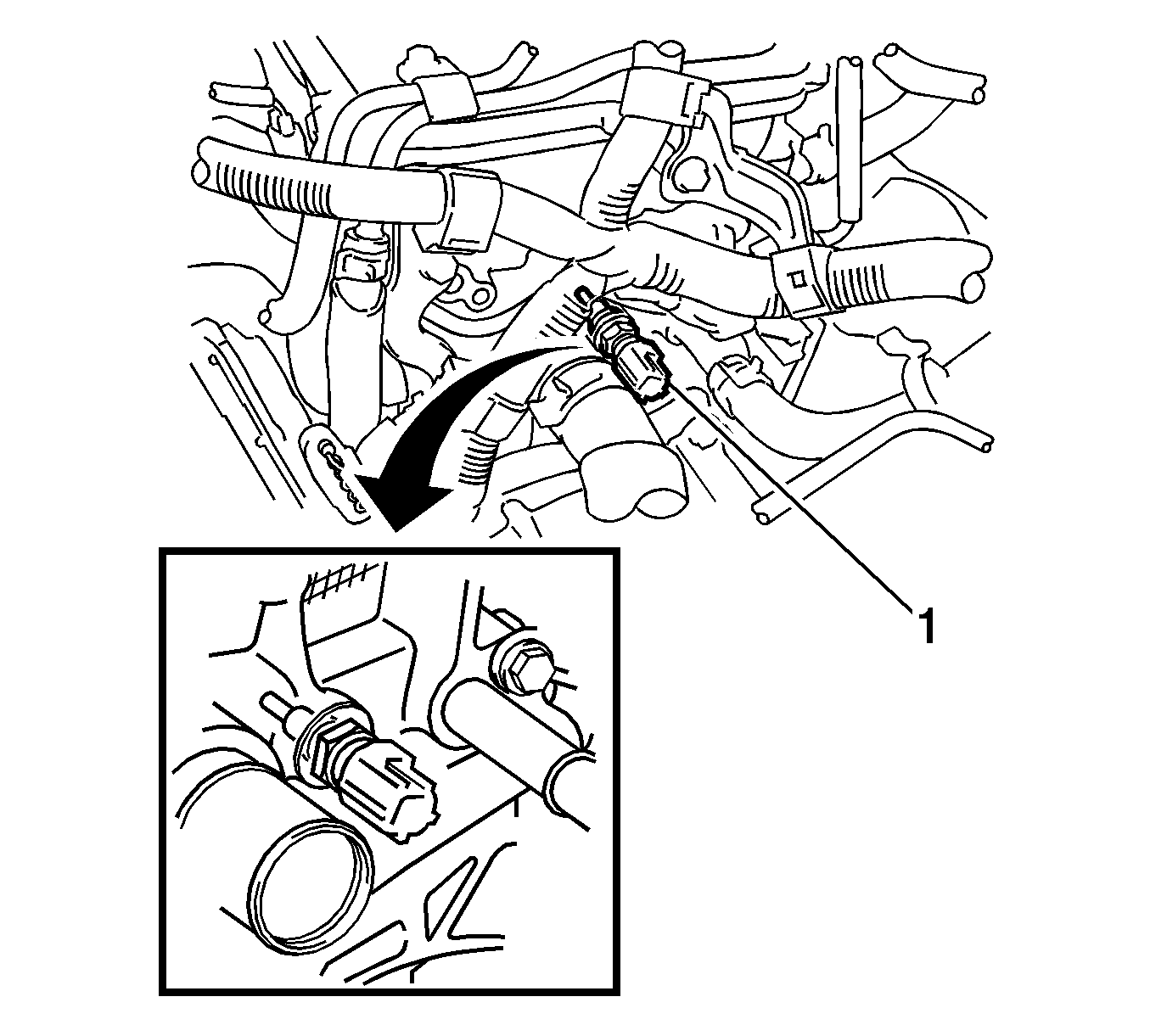 1