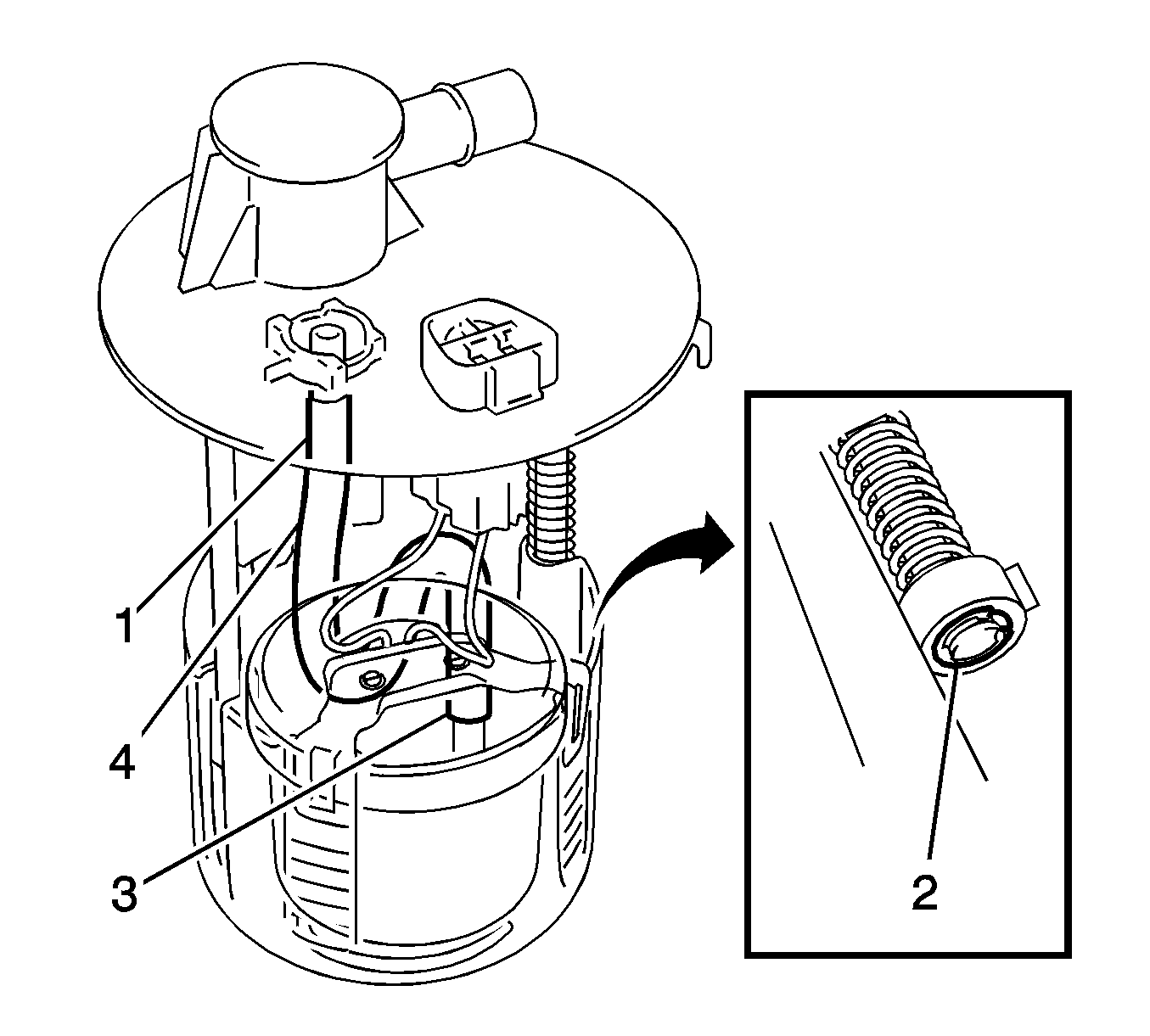 1
4
3
2