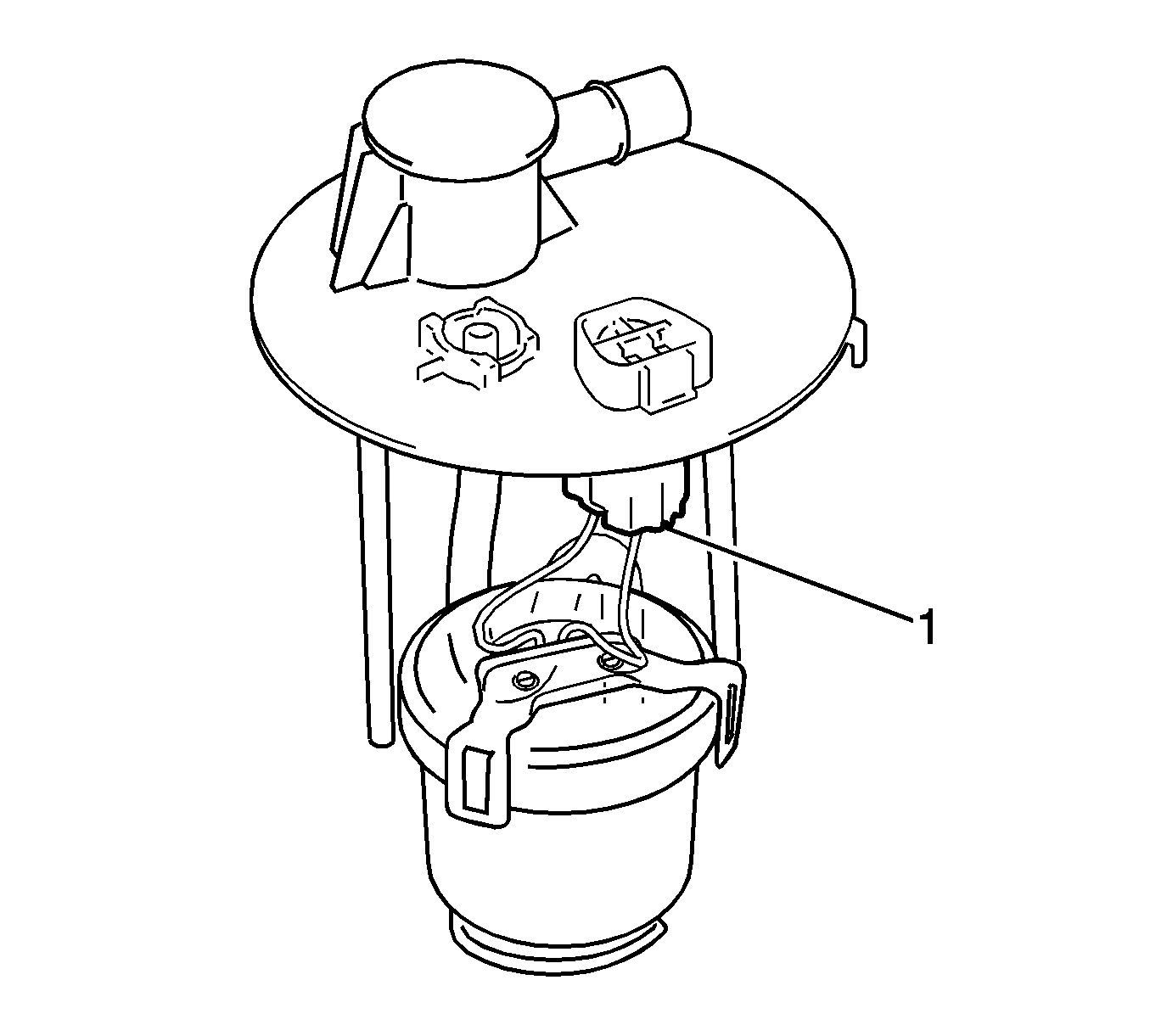 1