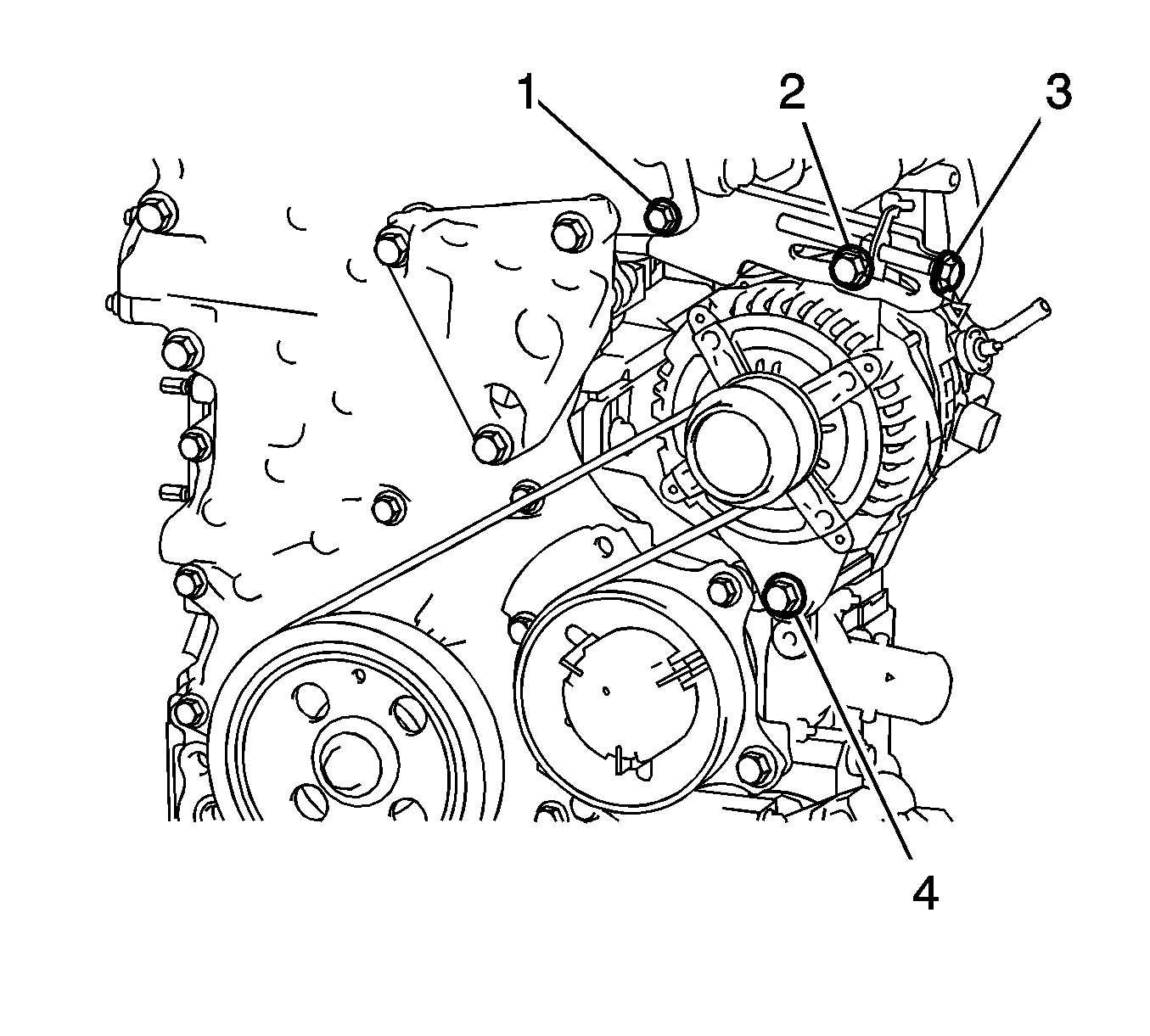 1
2
3
4