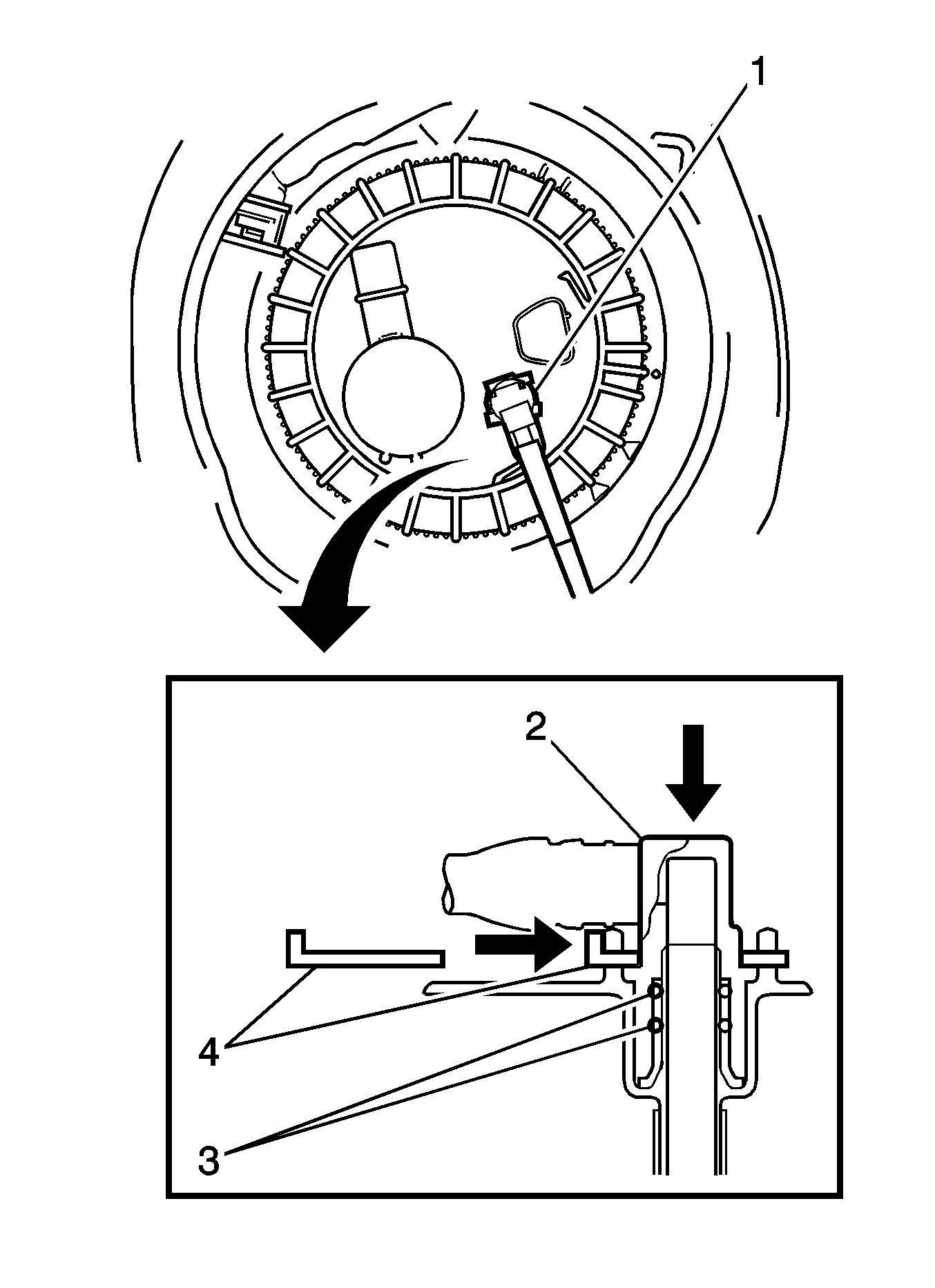 1
2
4
3