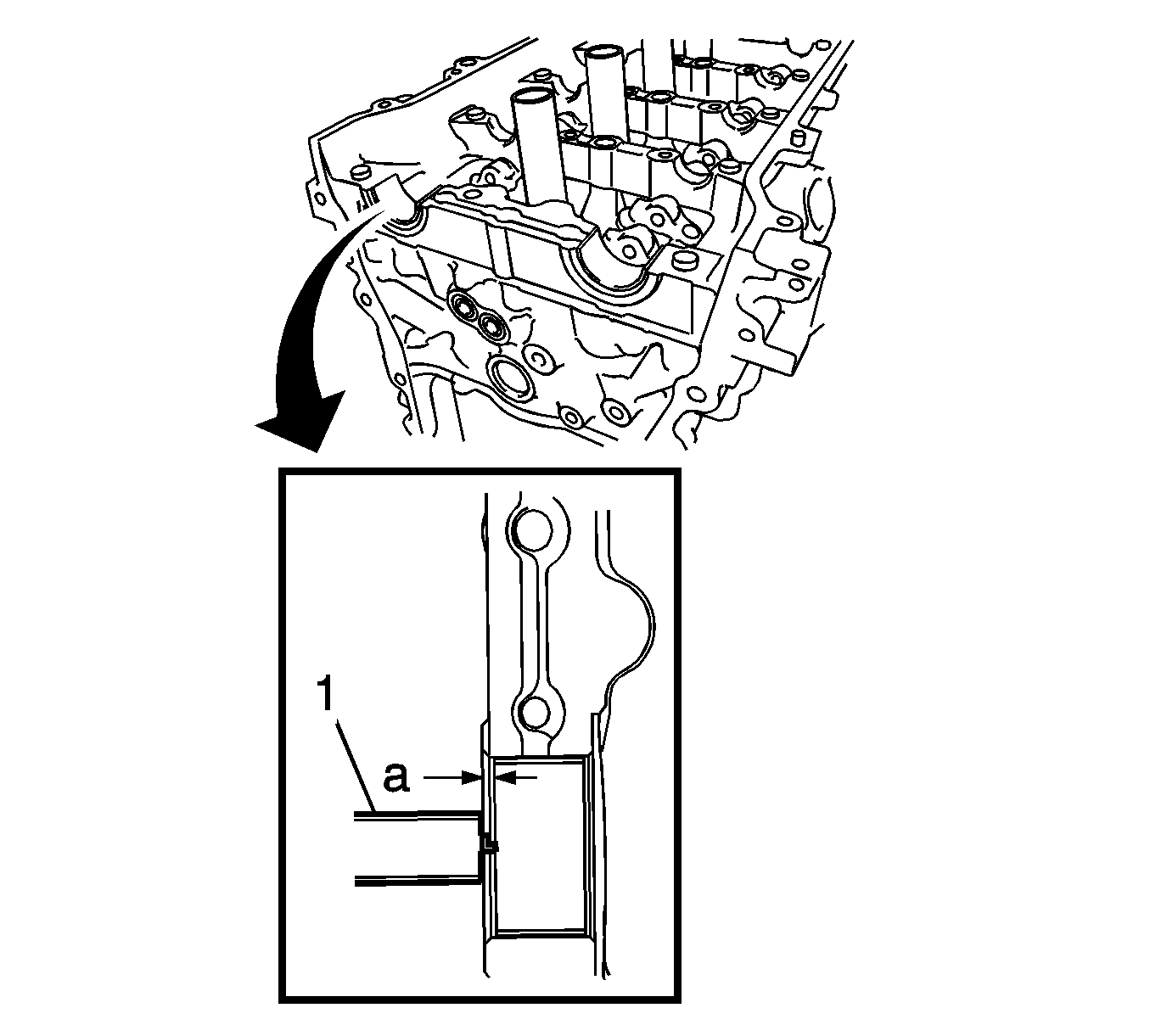 1
a