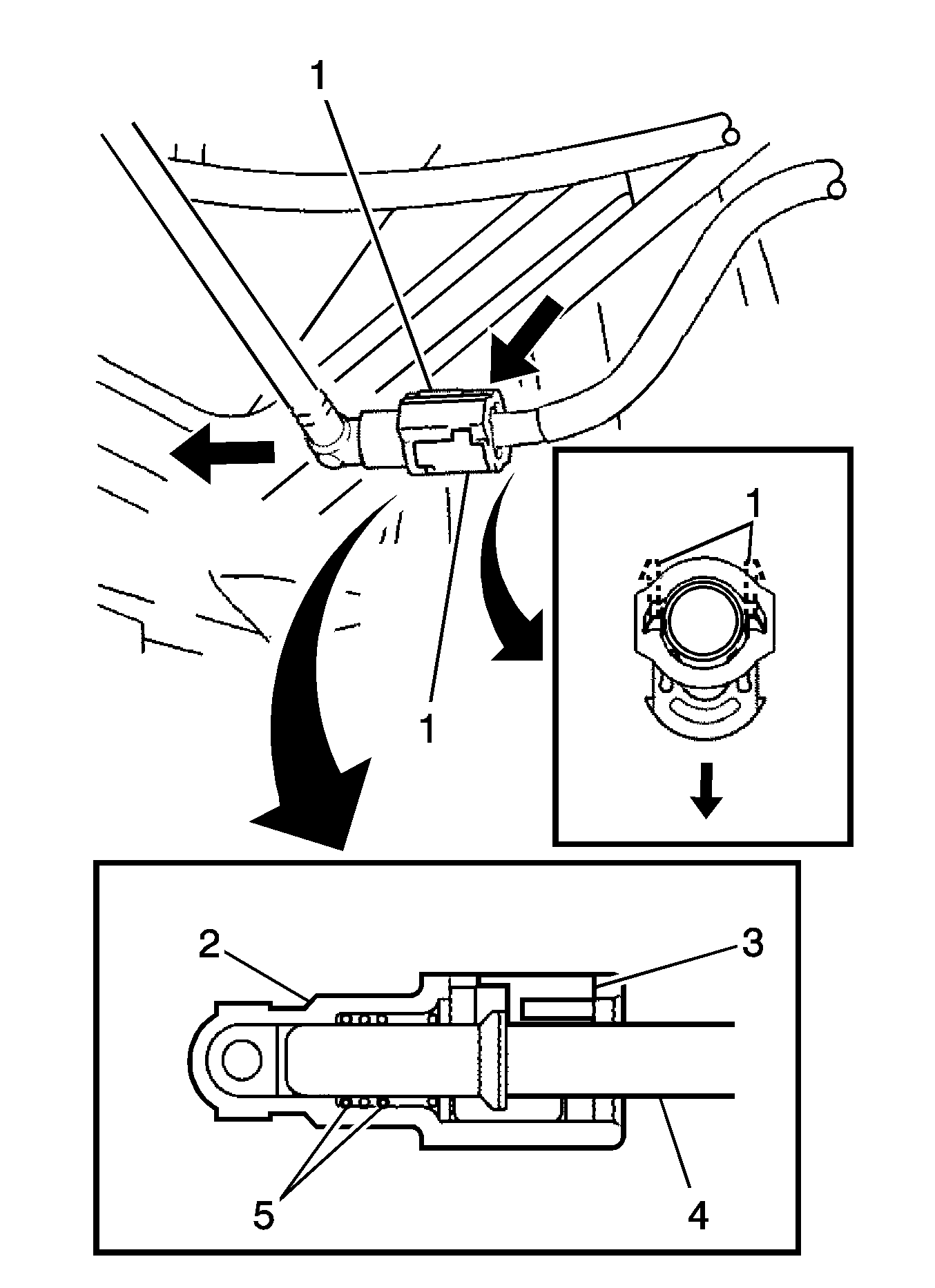 1
1
1
2
3
5
4