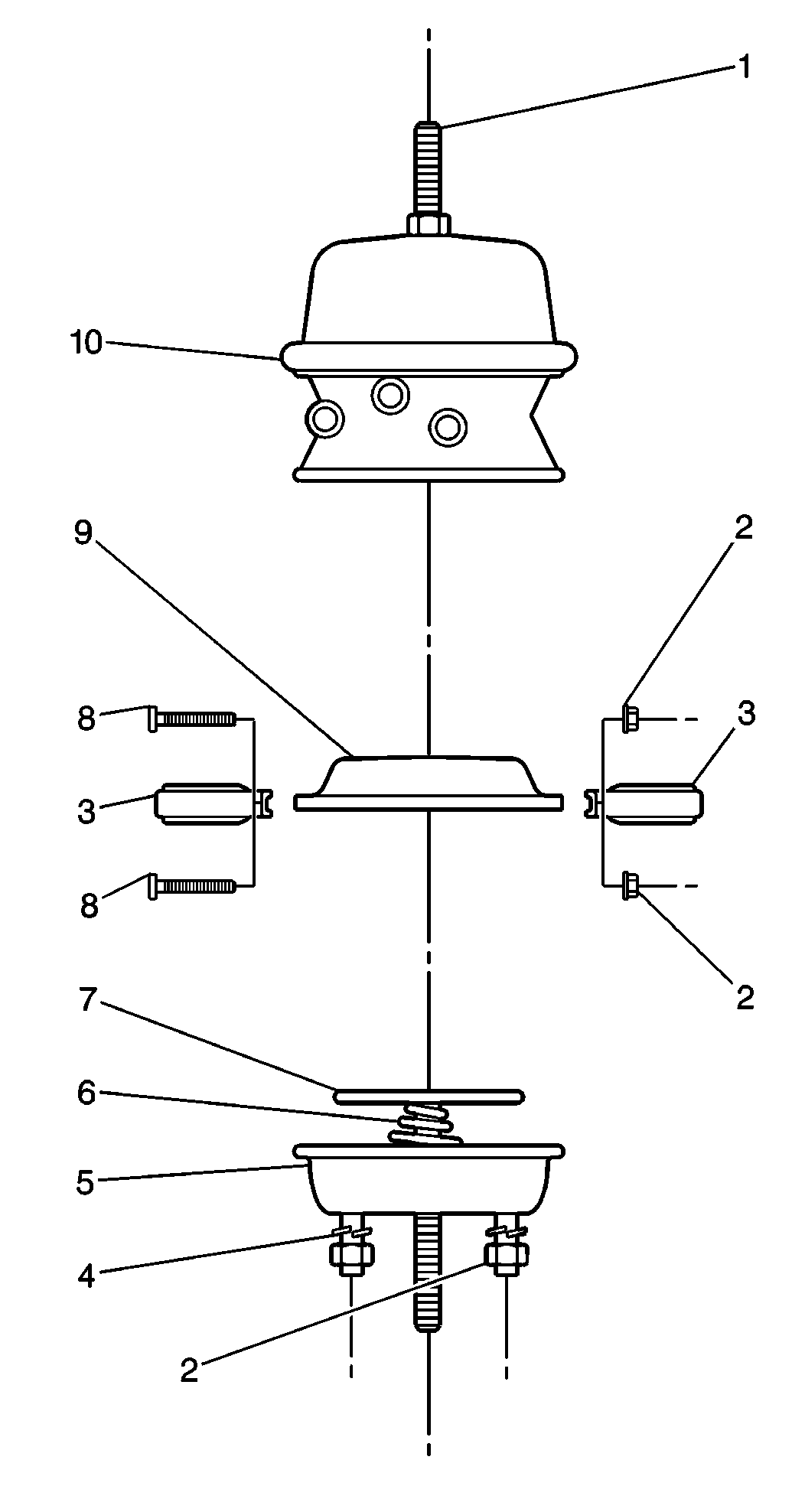 1
10
9
2
8
3
3
8
2
7
6
5
4
2