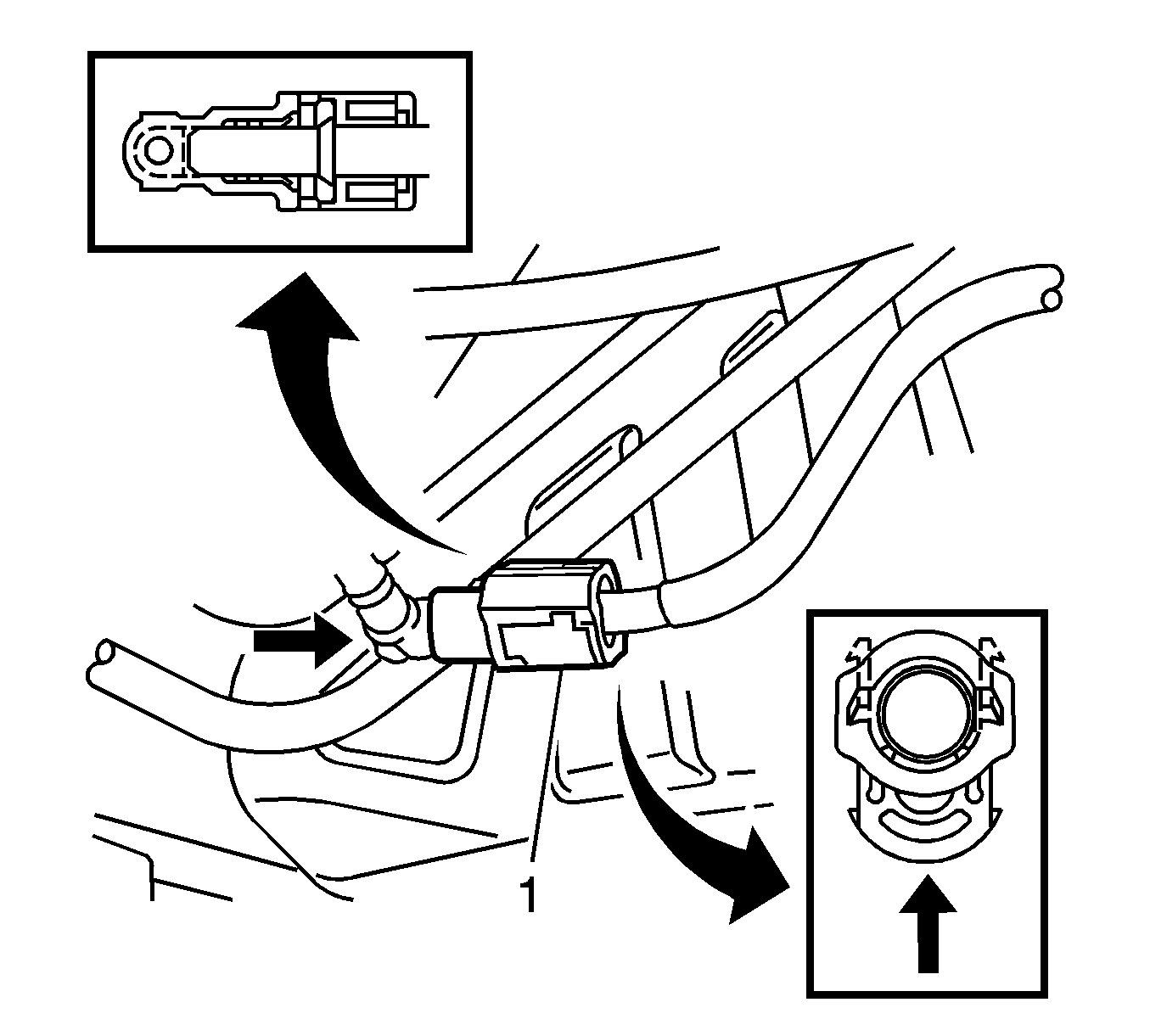 1