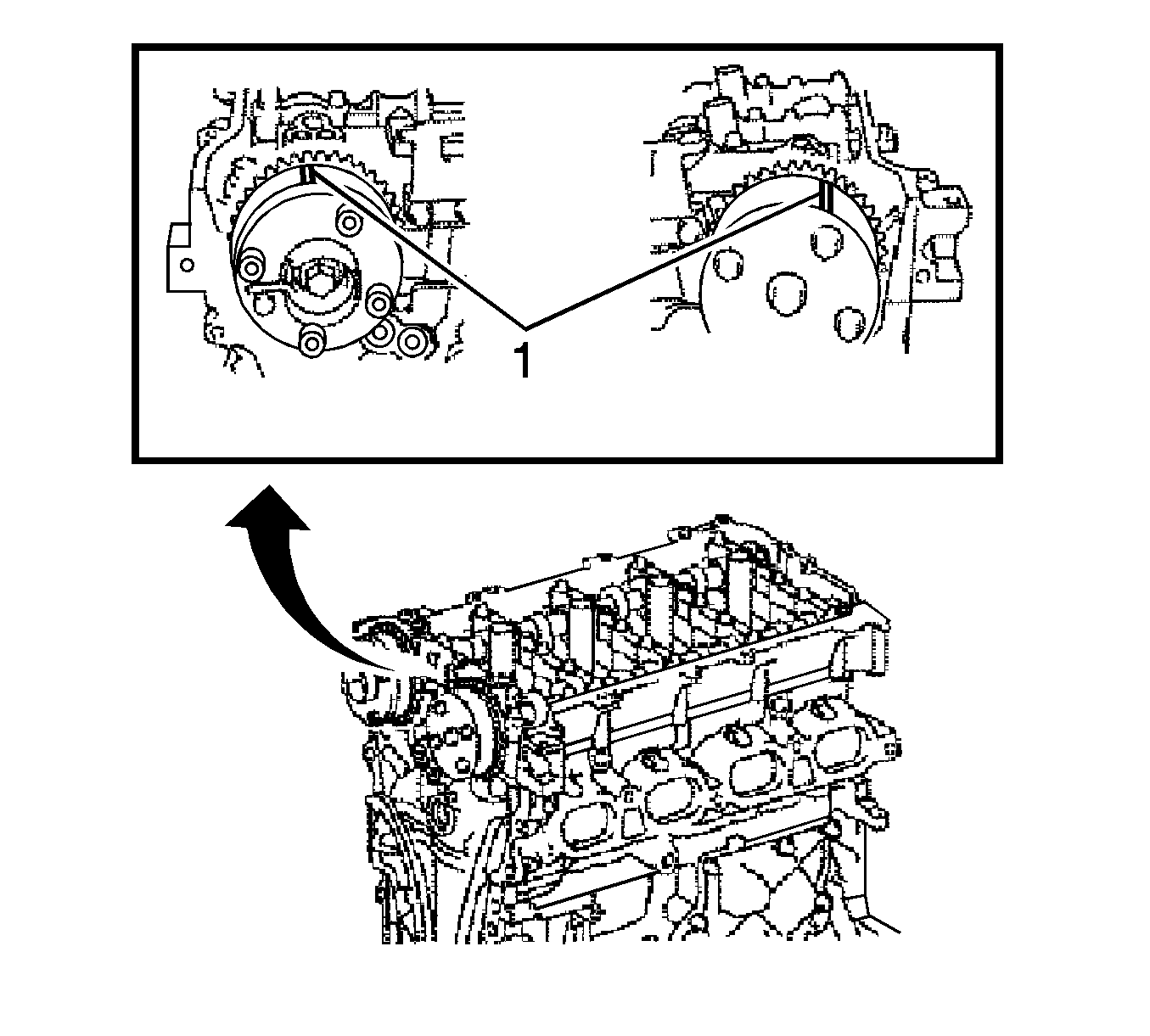 1