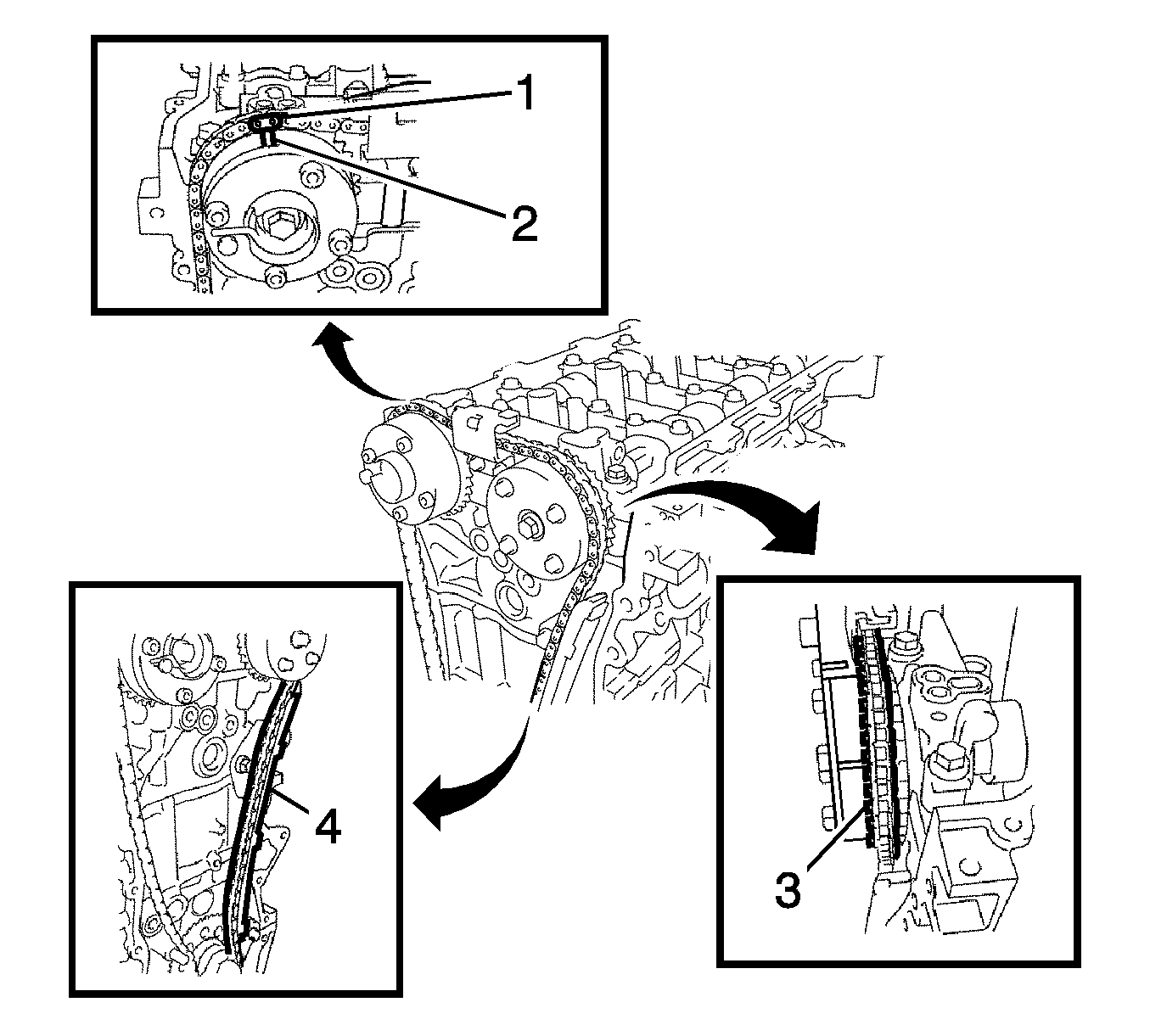 1
2
4
3