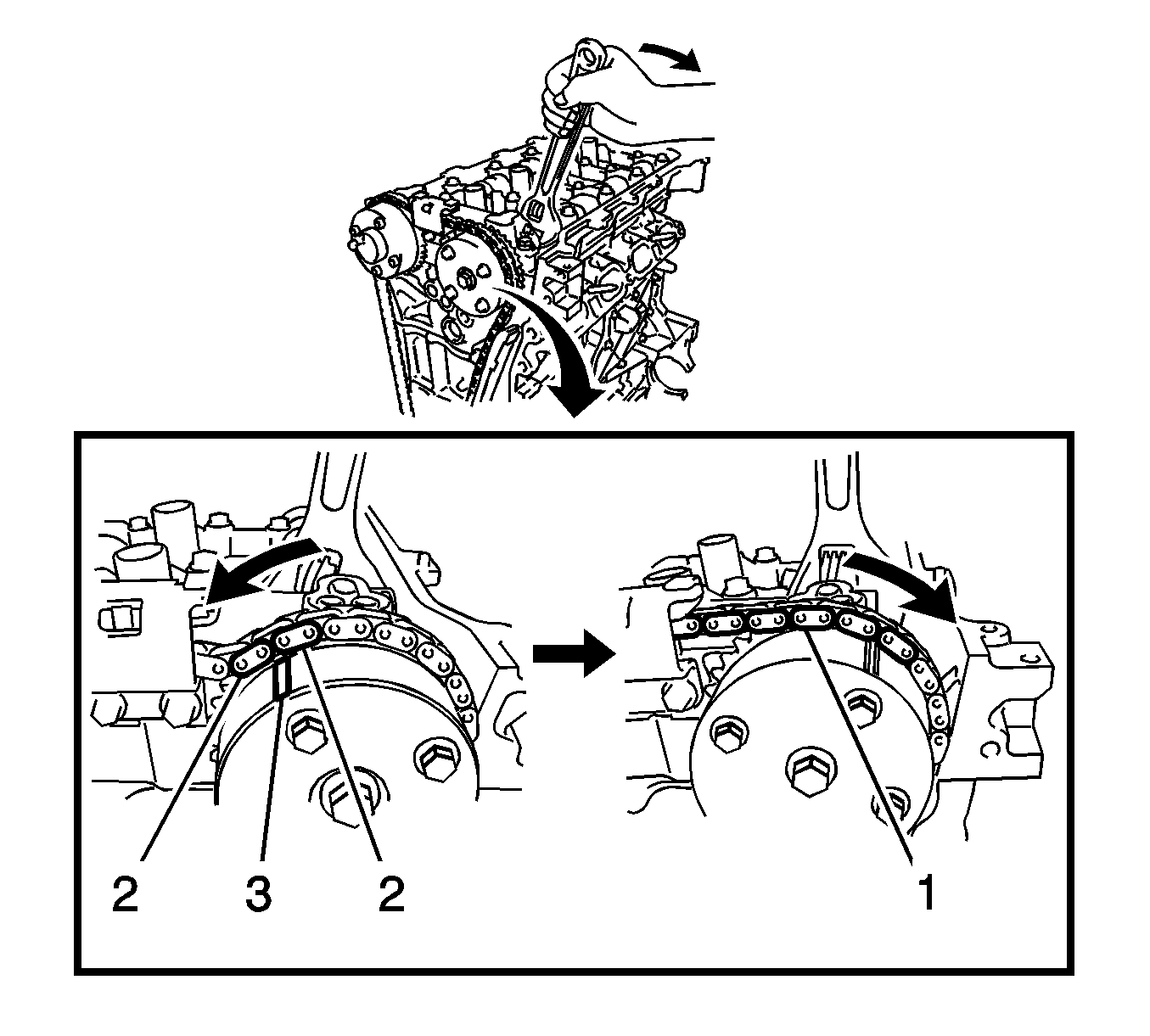 2 3 2 1