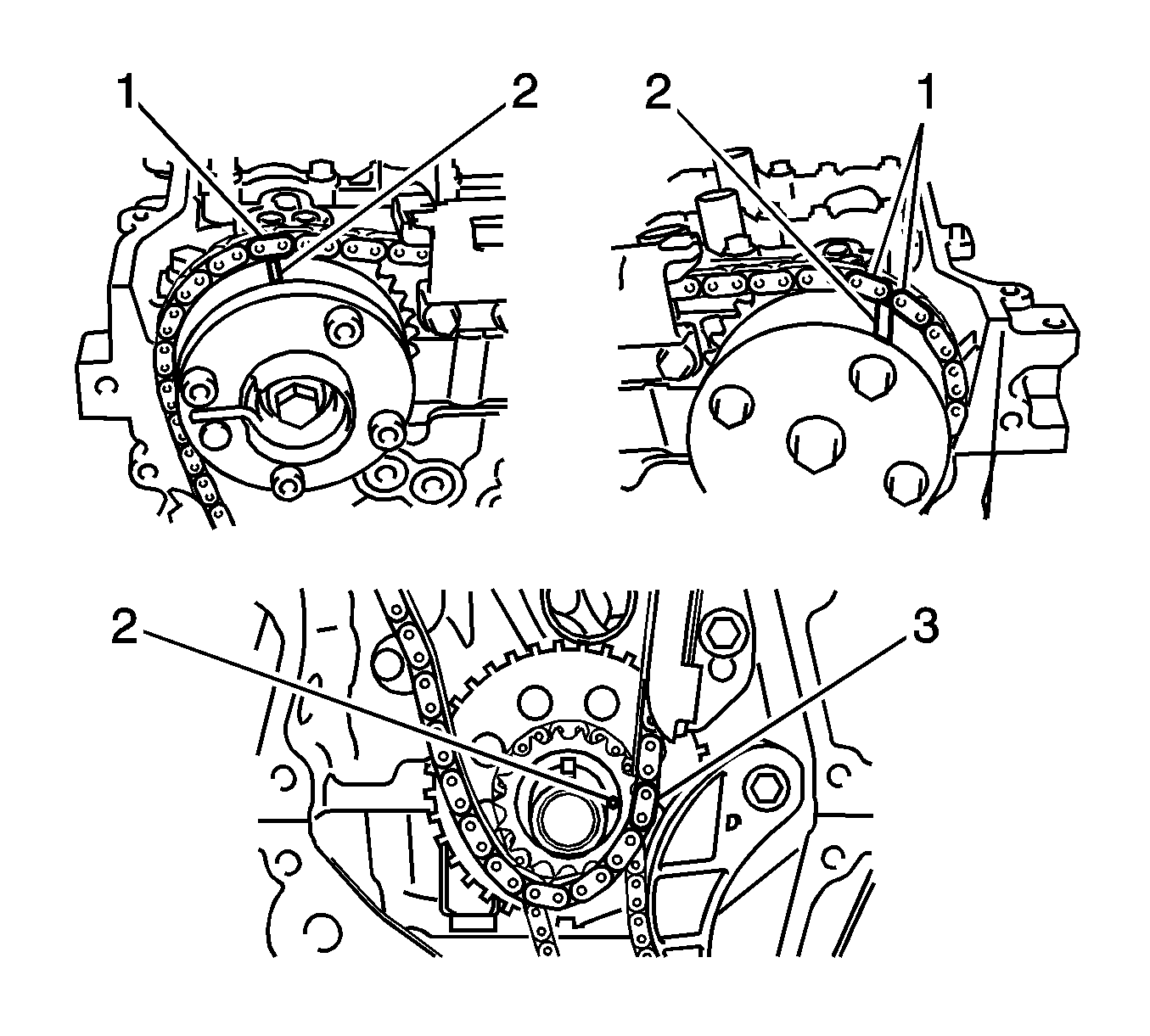 1
2
2
1
2
3