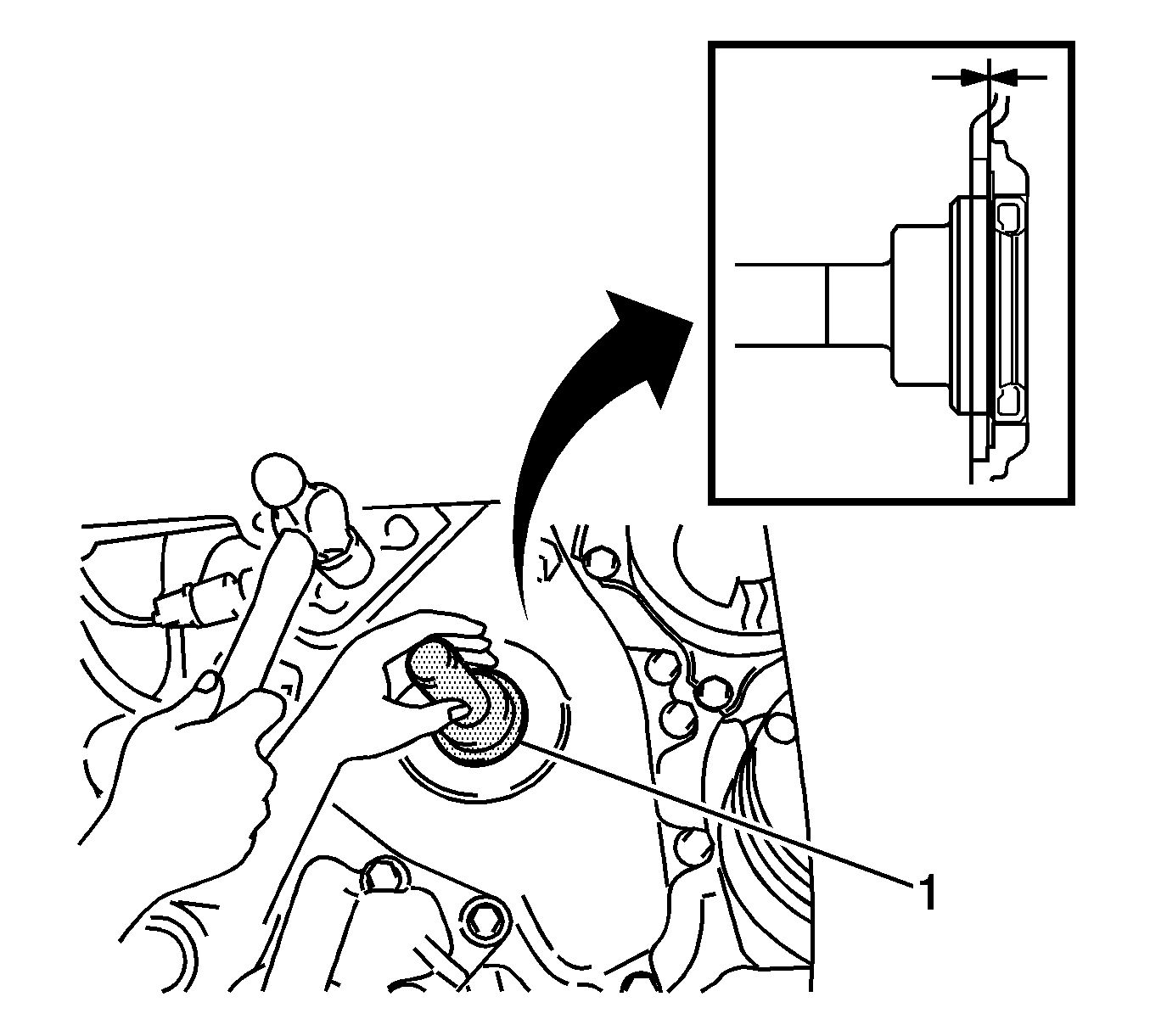 1