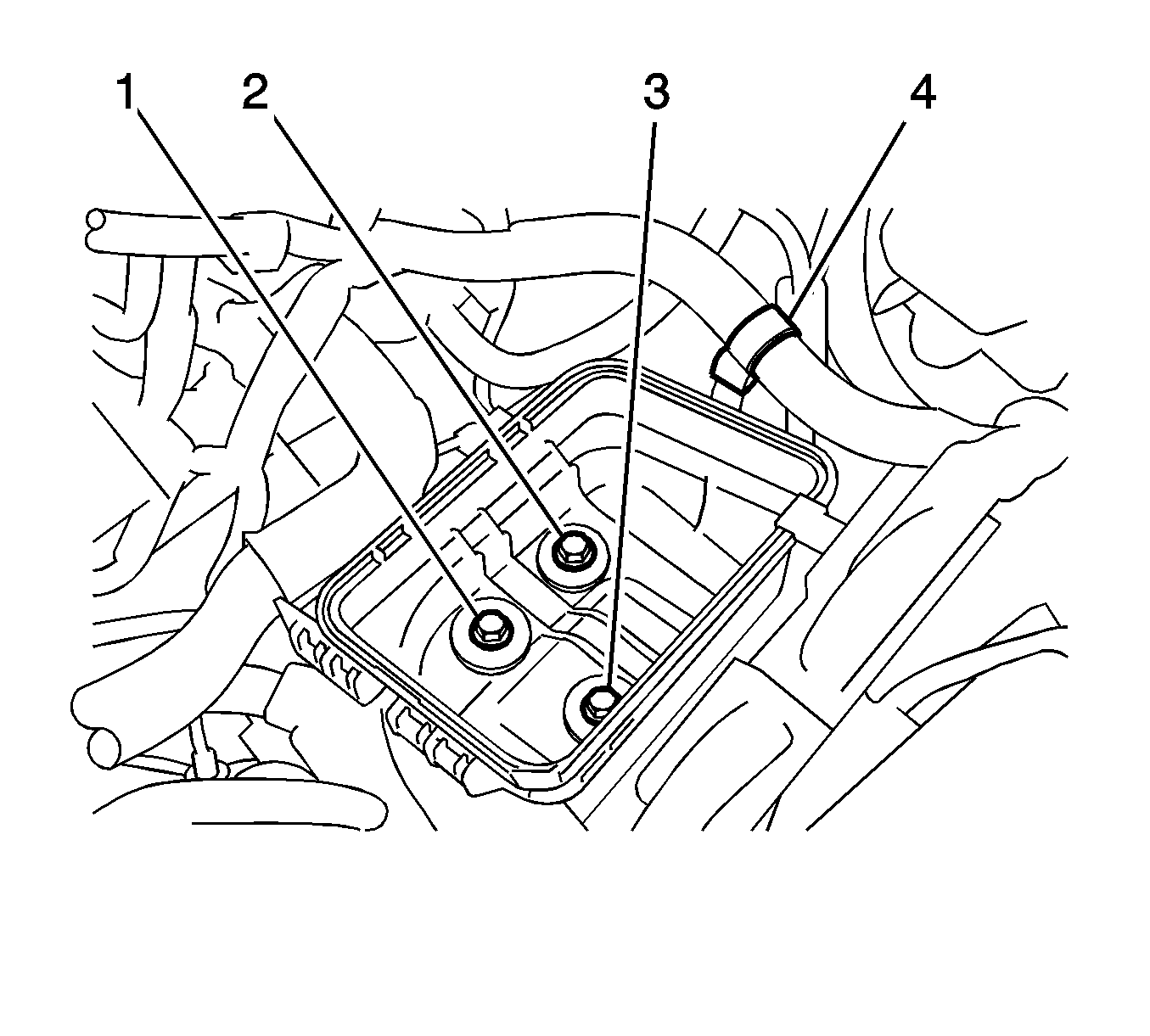 1
2
3
4