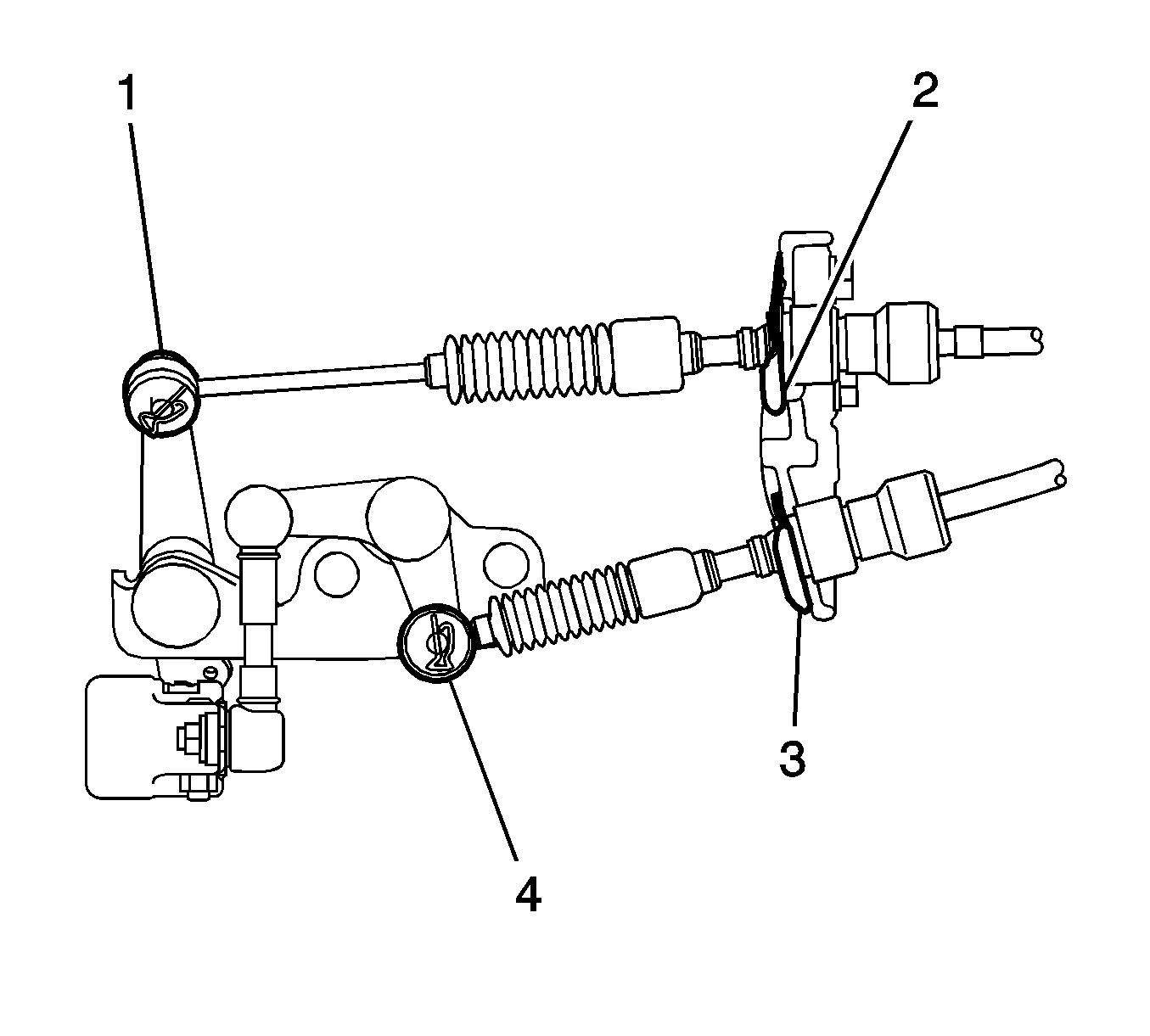 1
2
3
4