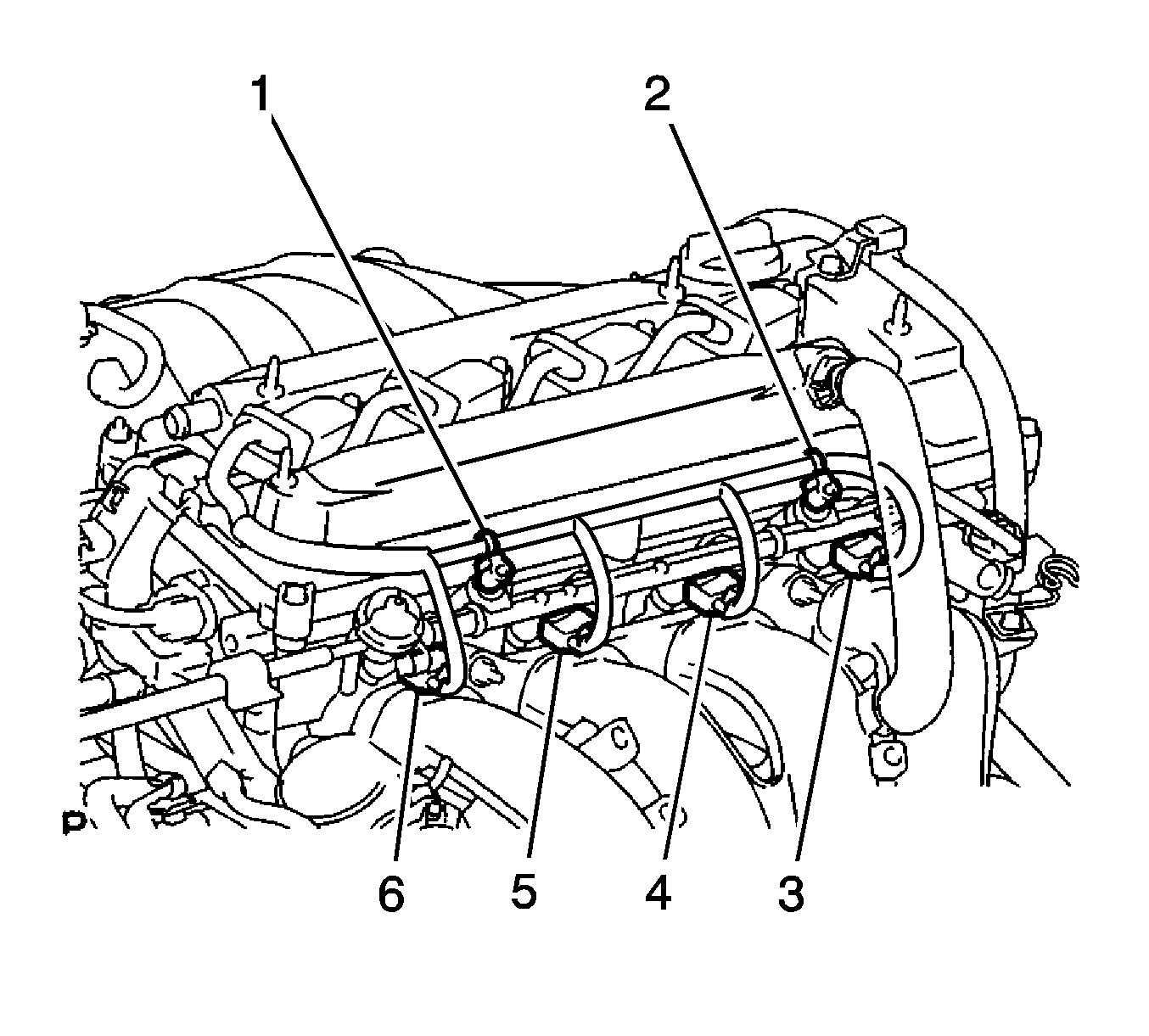 1
2
6
5
4
3