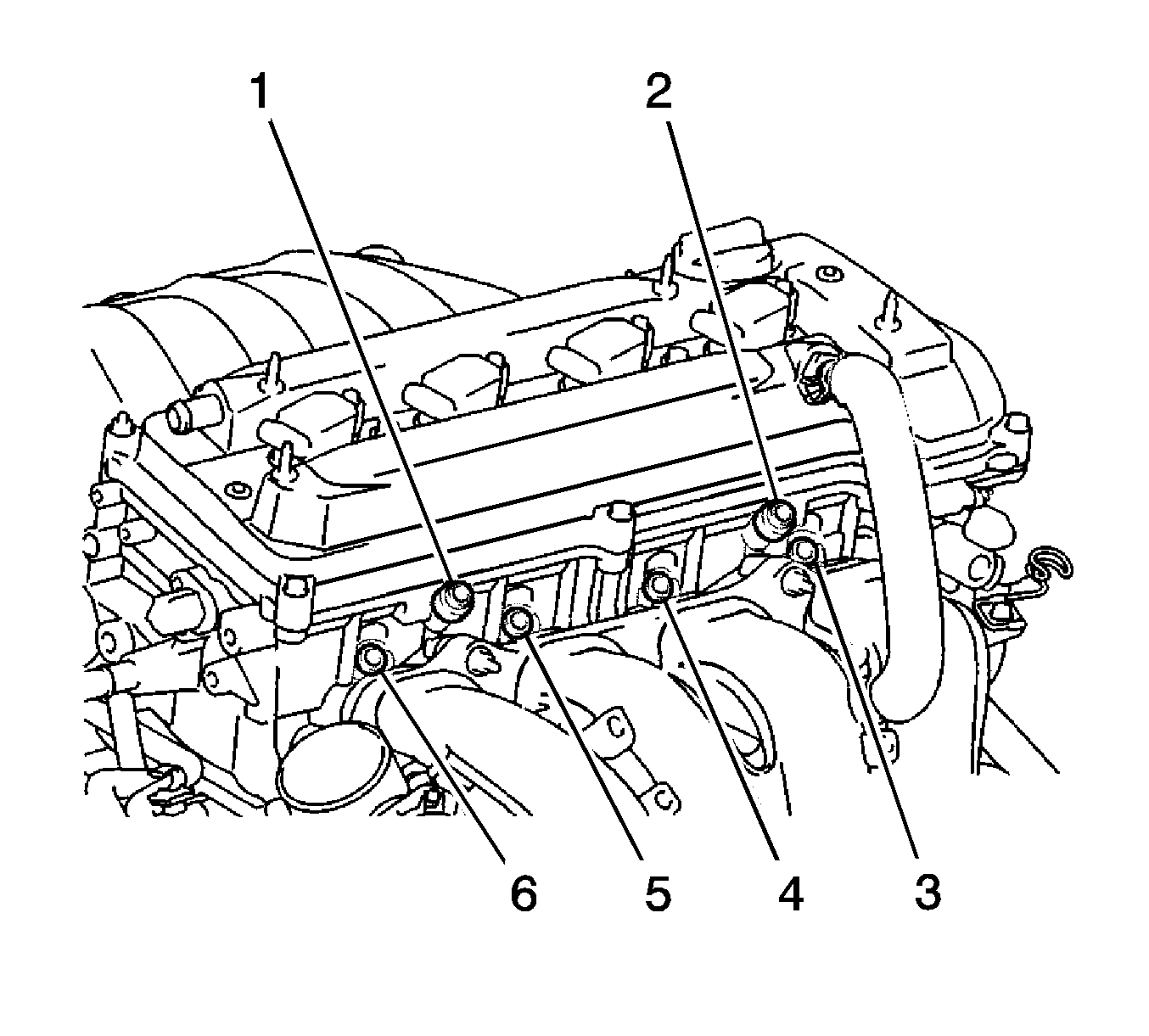 1
2
6
5
4
3