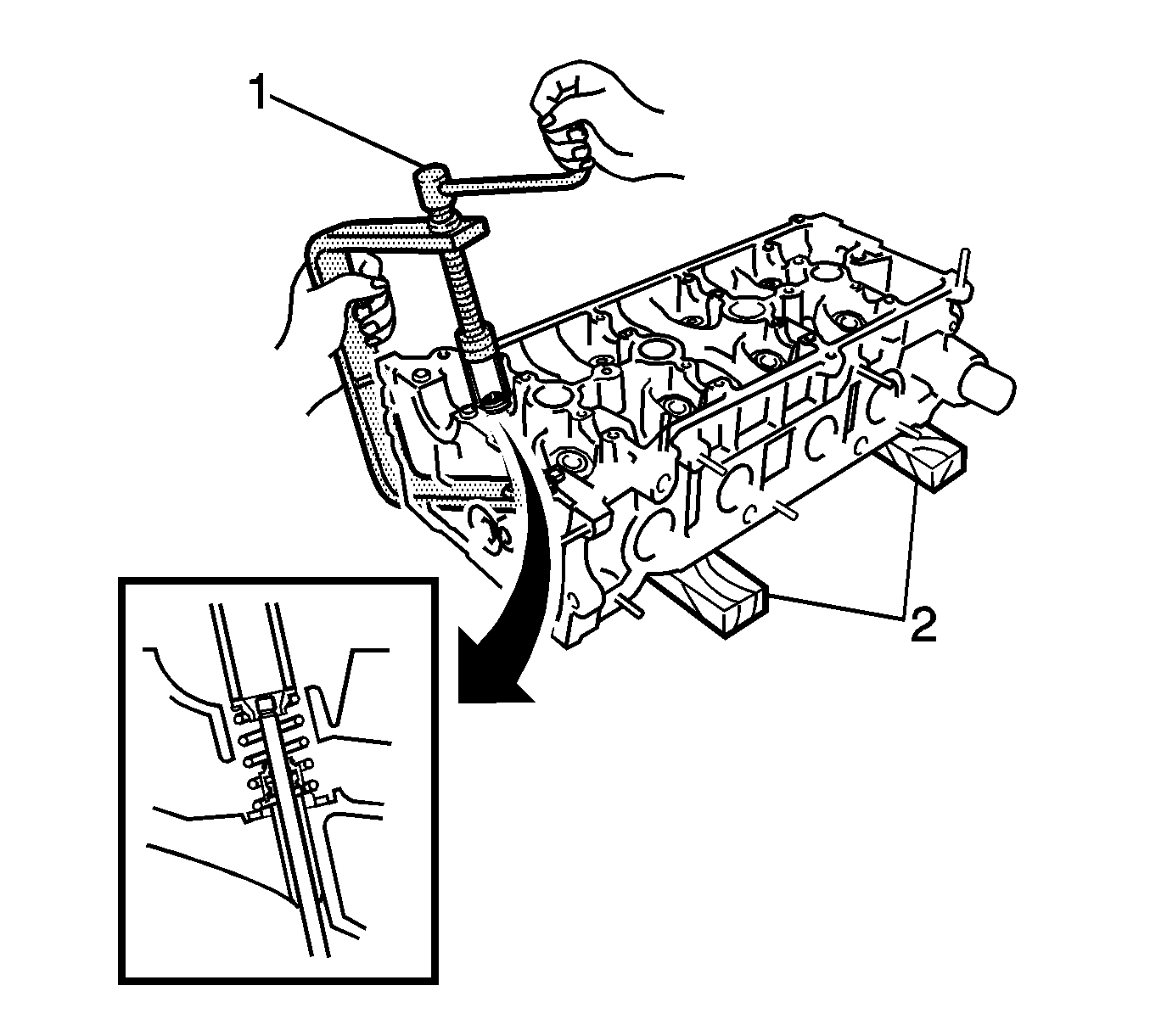 1

2