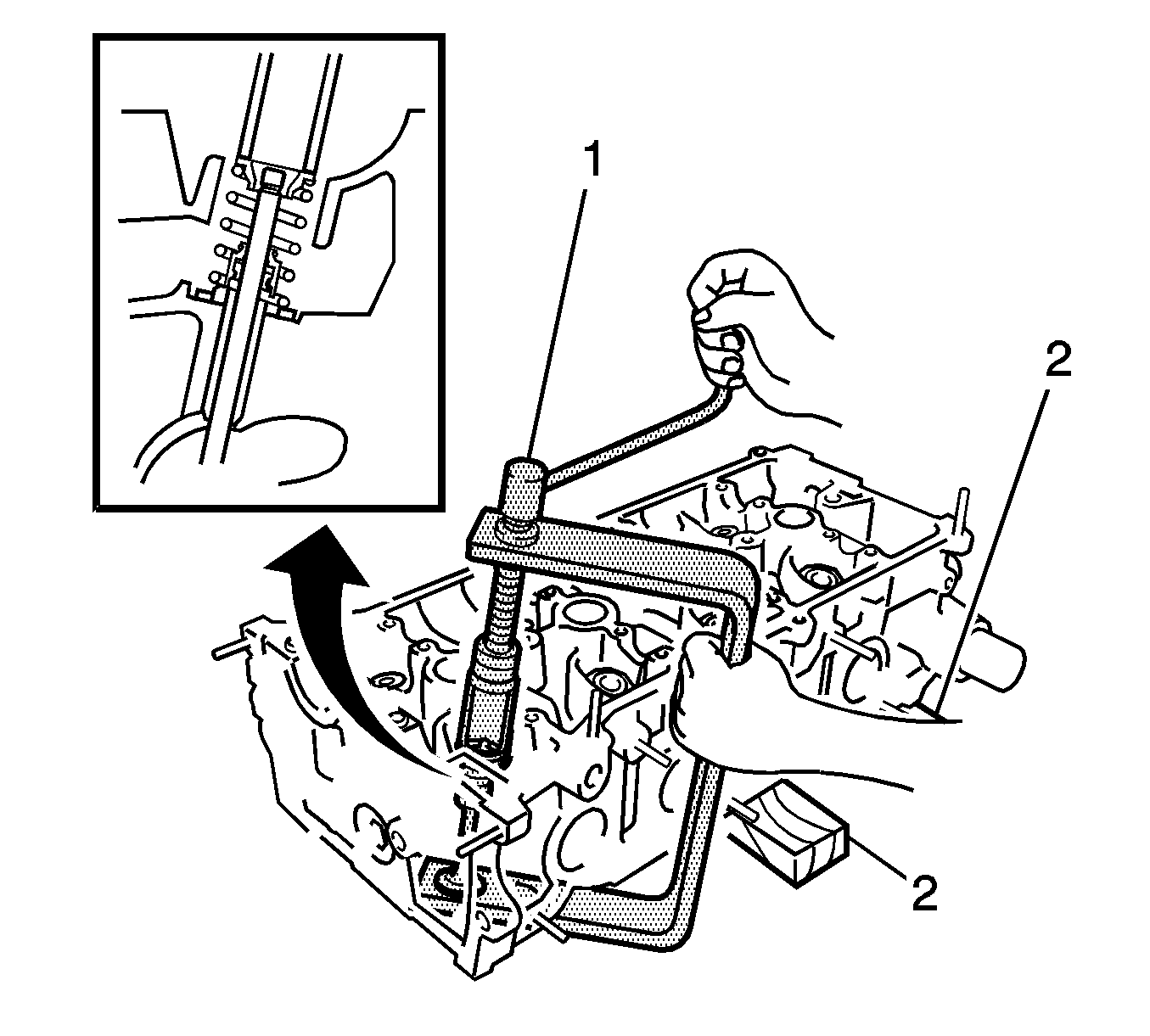 1
2
2