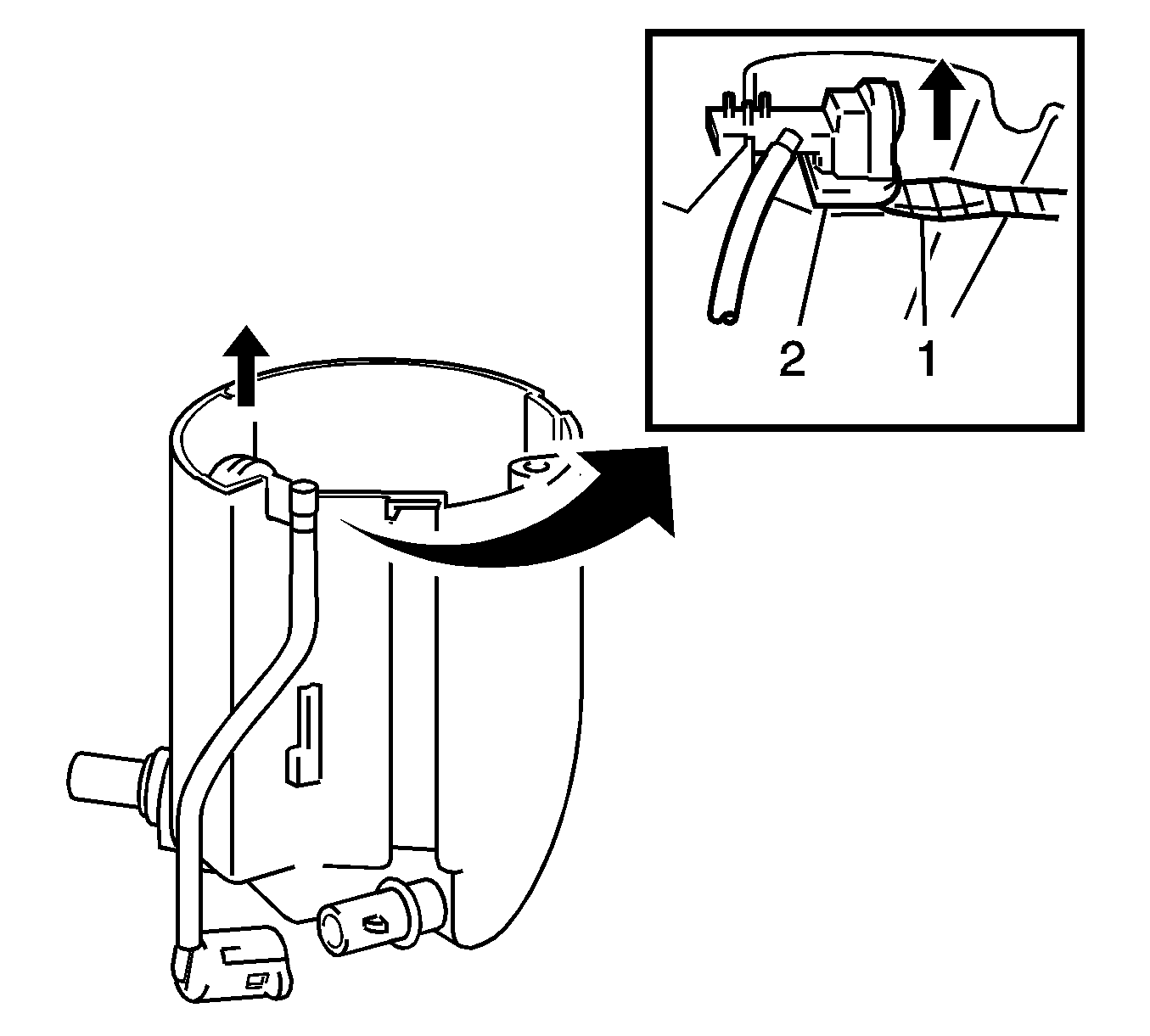 2 1