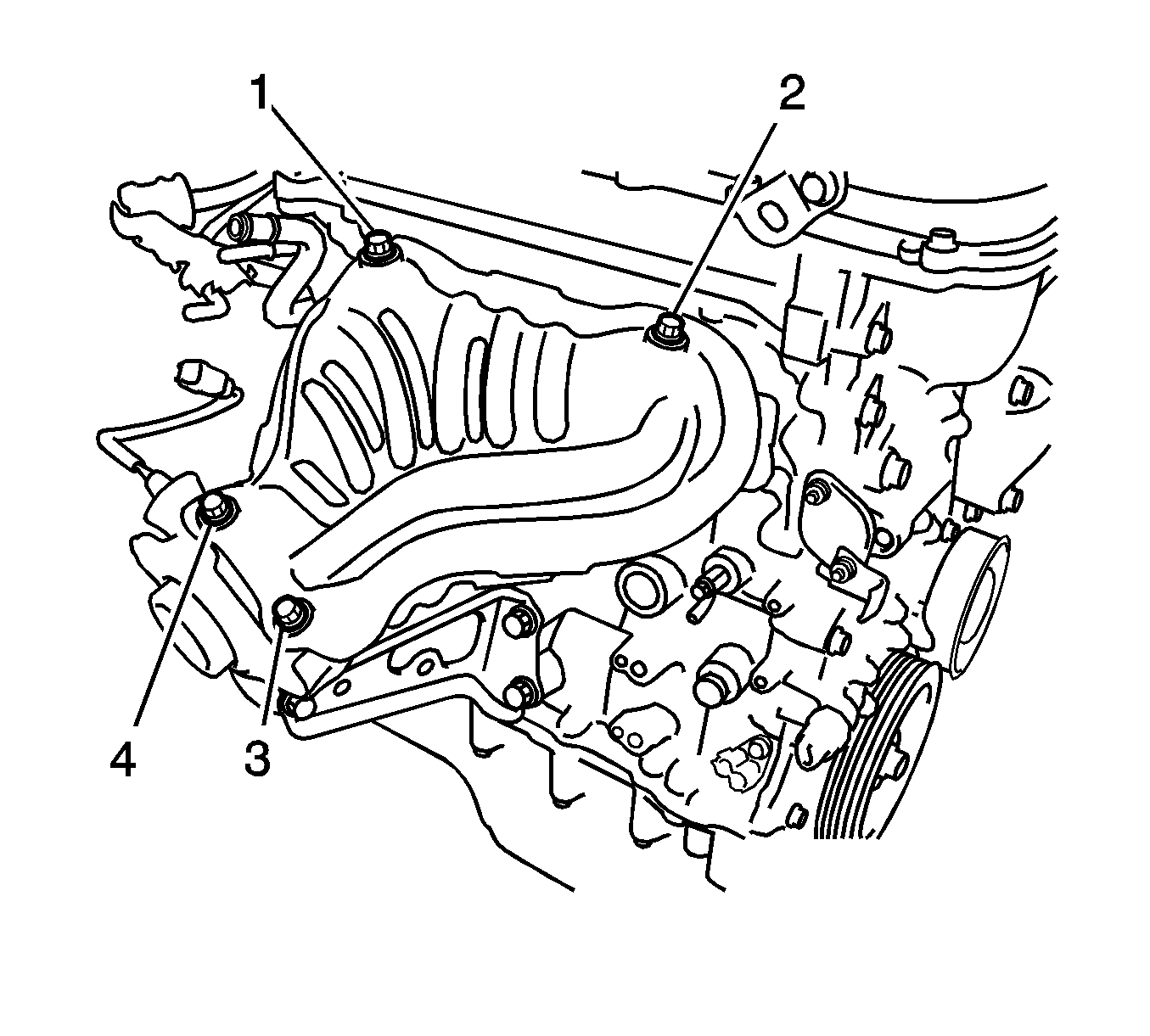 1
2
4
3