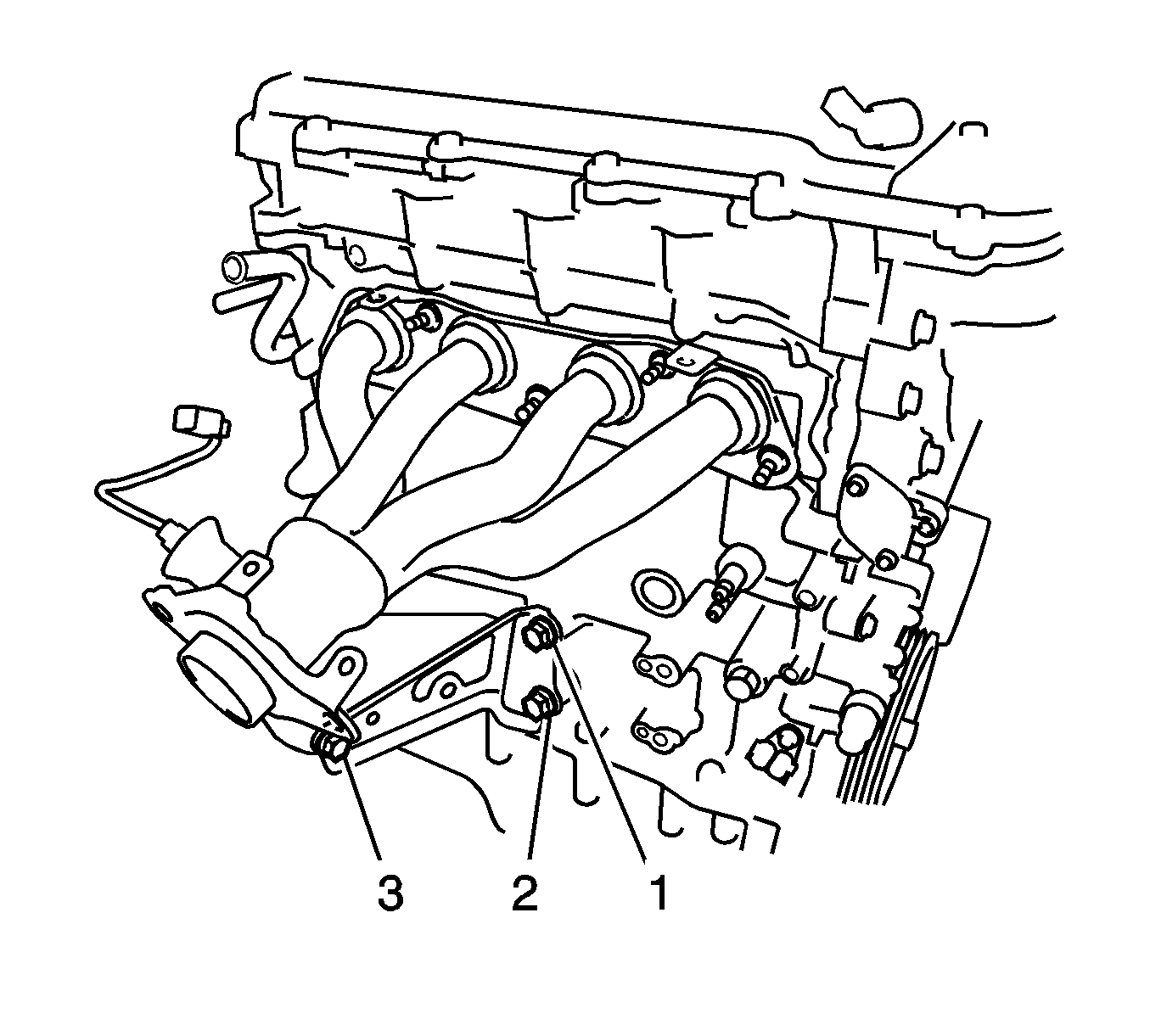 3 2 1