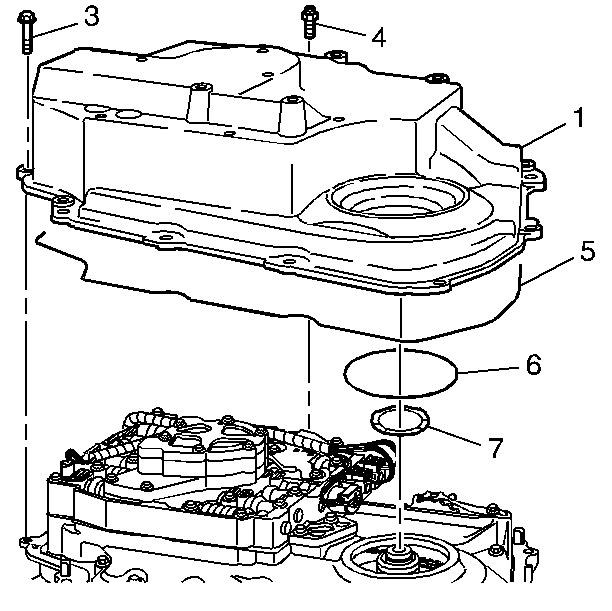 3
4
1
5
6
7