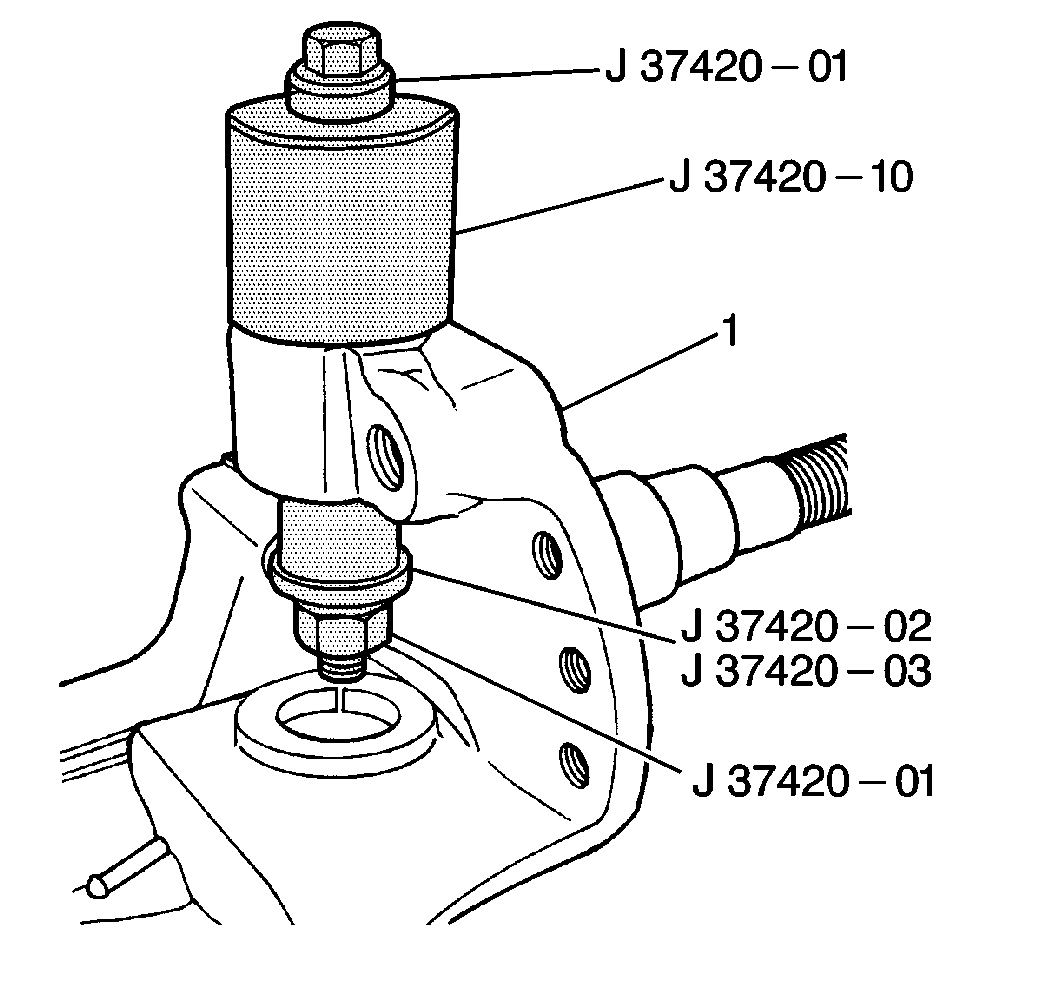 J 37420 – 01
J 37420 – 10
1
J 37420 – 02
J 37420 – 03
J 37420 – 01