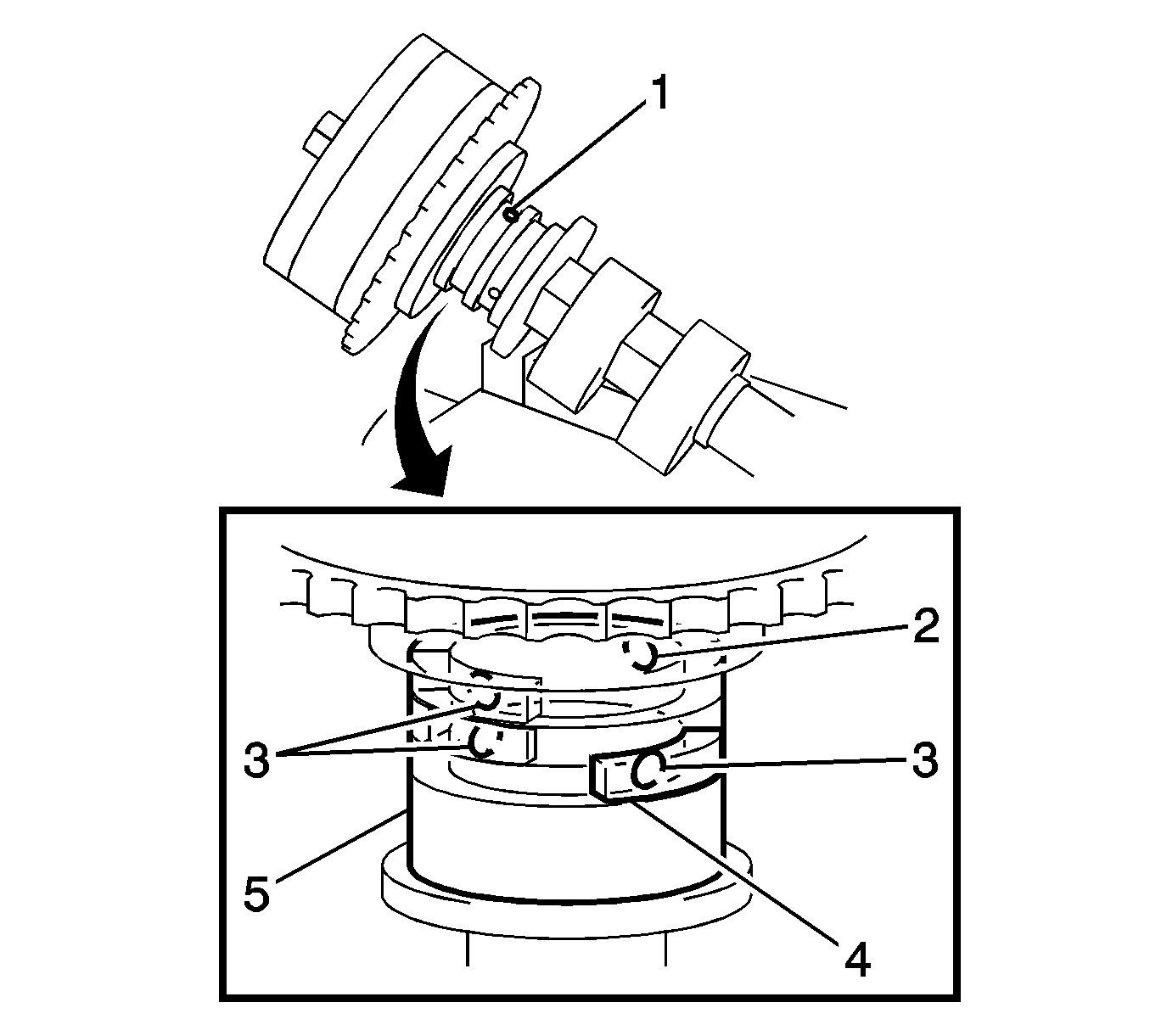 1
2
3
3
5
4