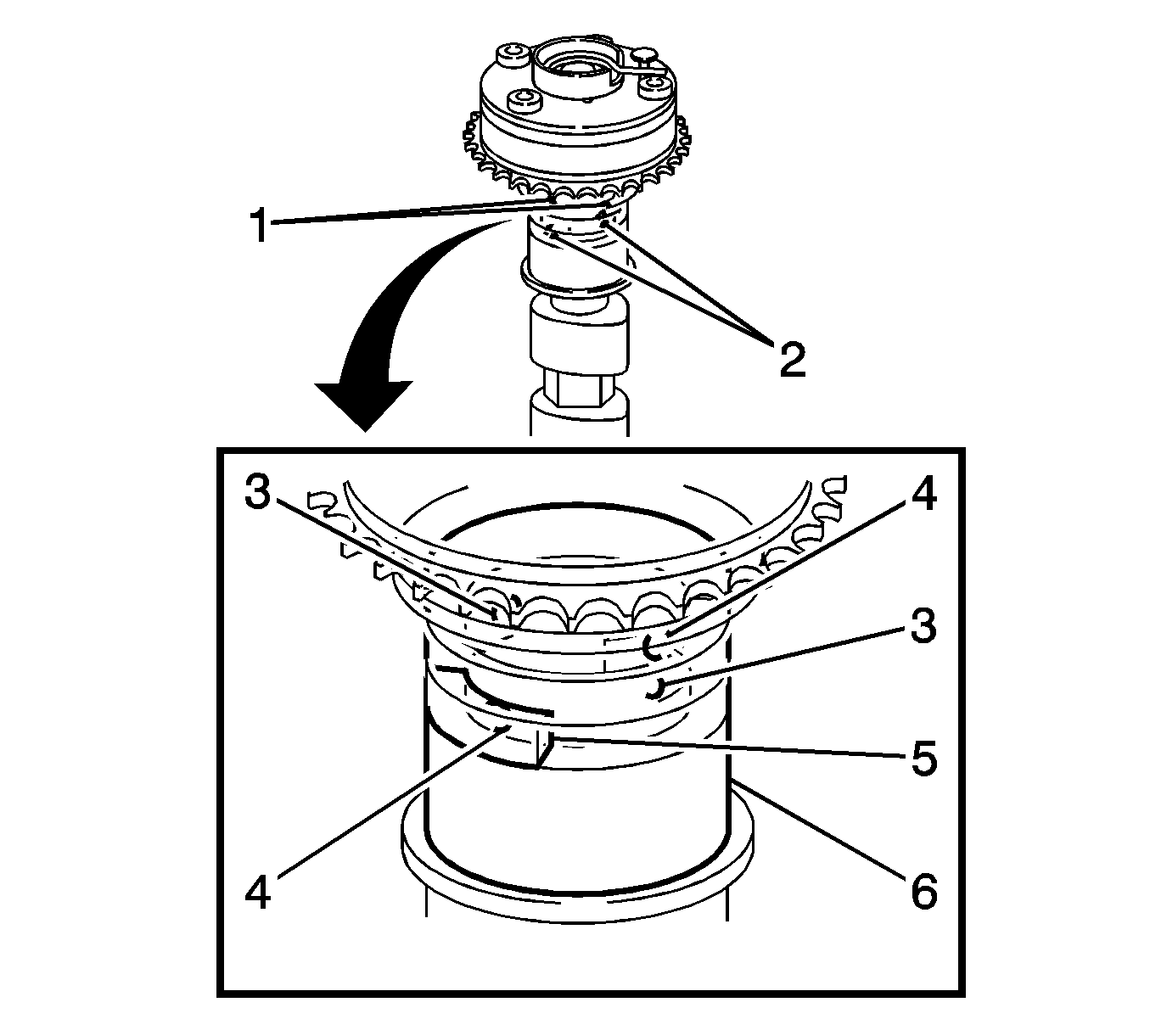 1
2
3
4
3
5
4
6