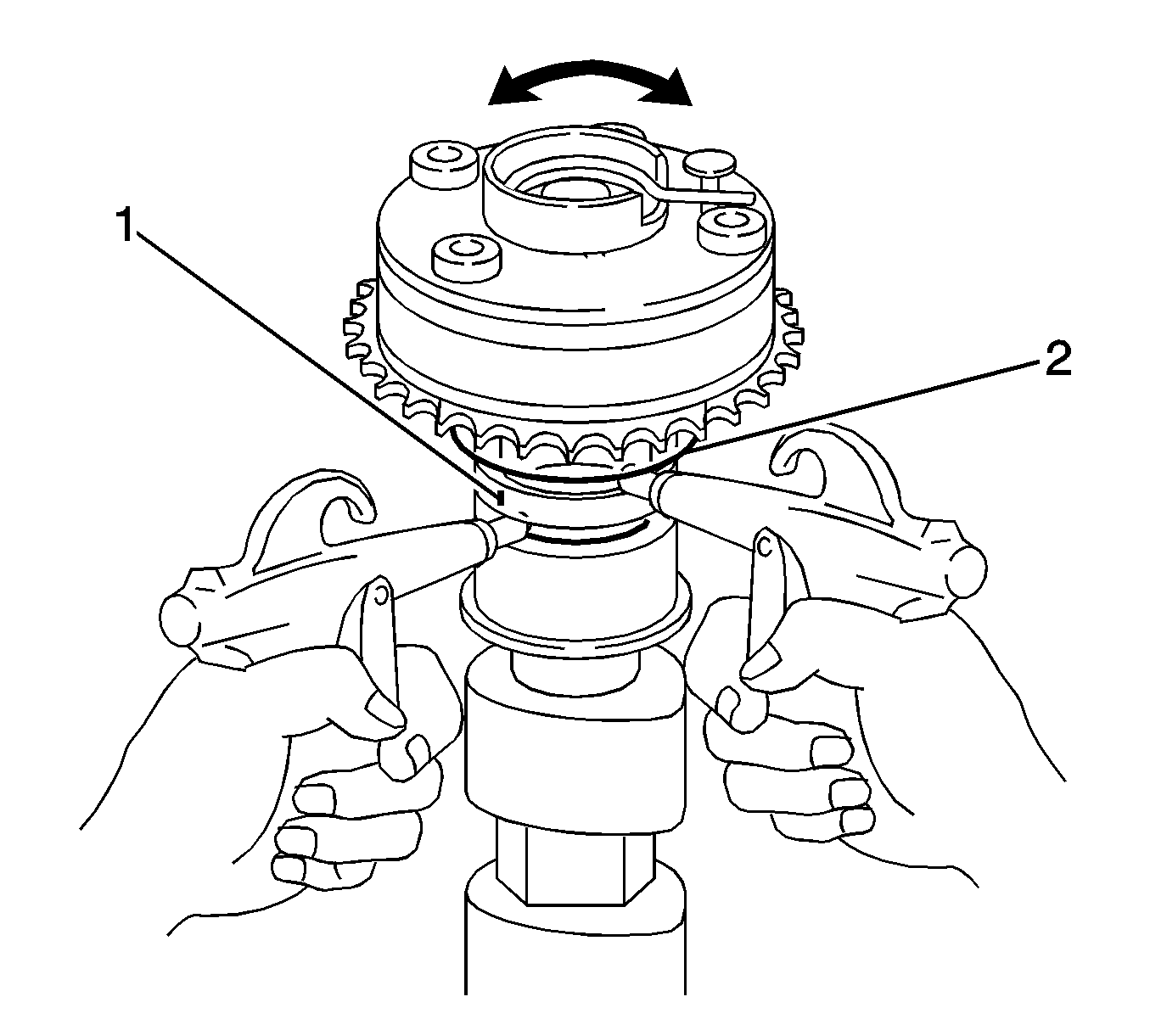 1
2