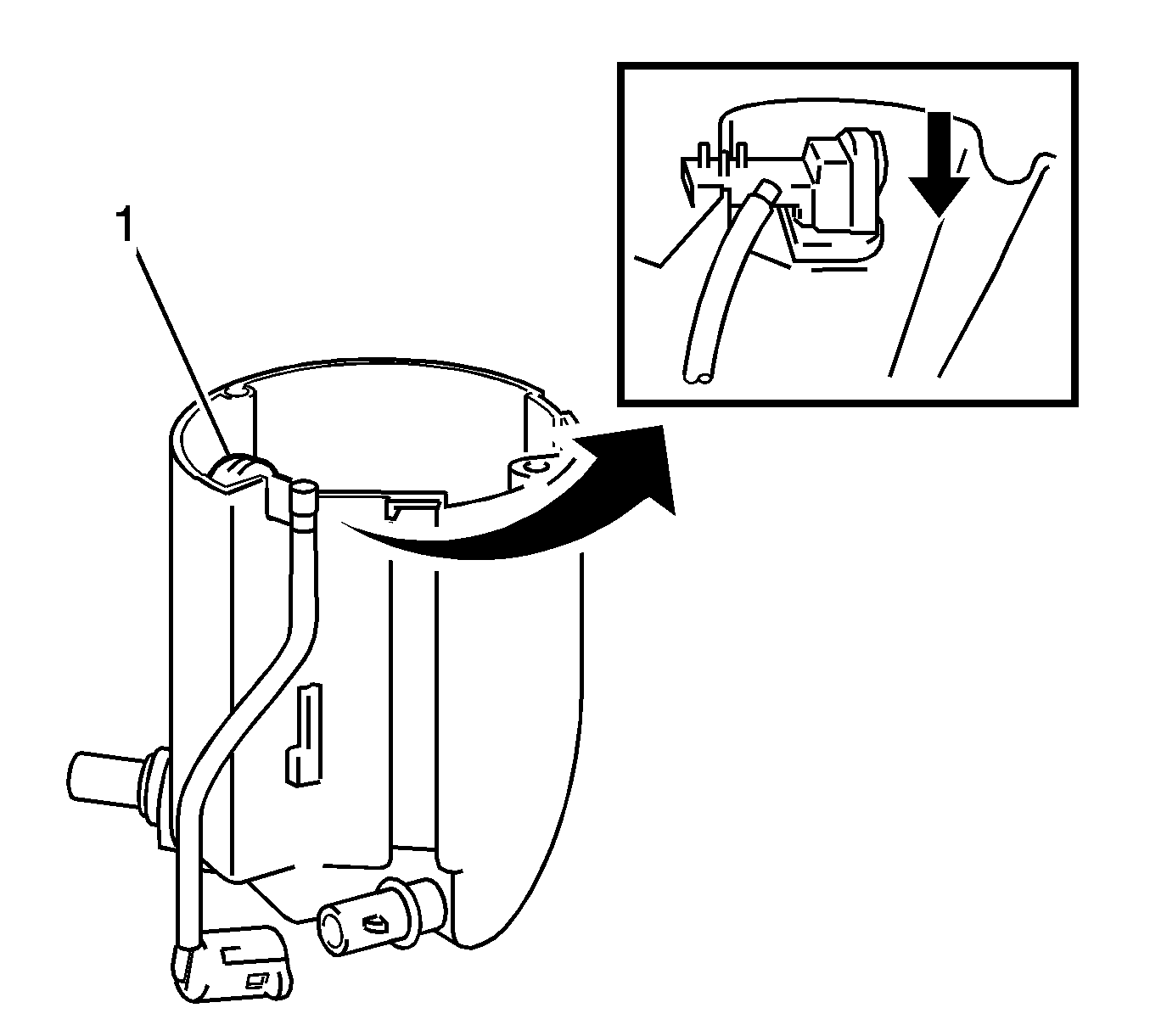 1