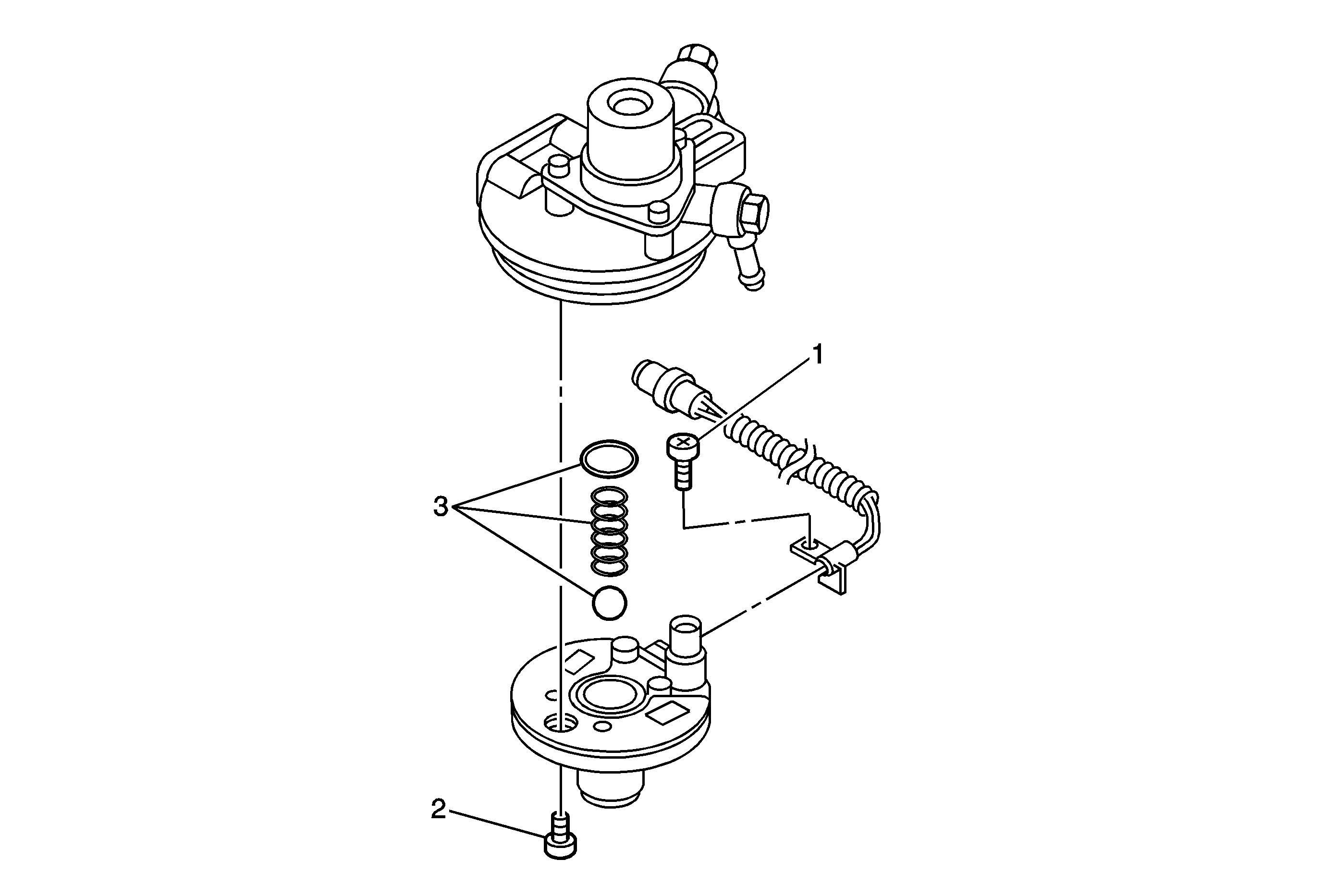 1
3
2