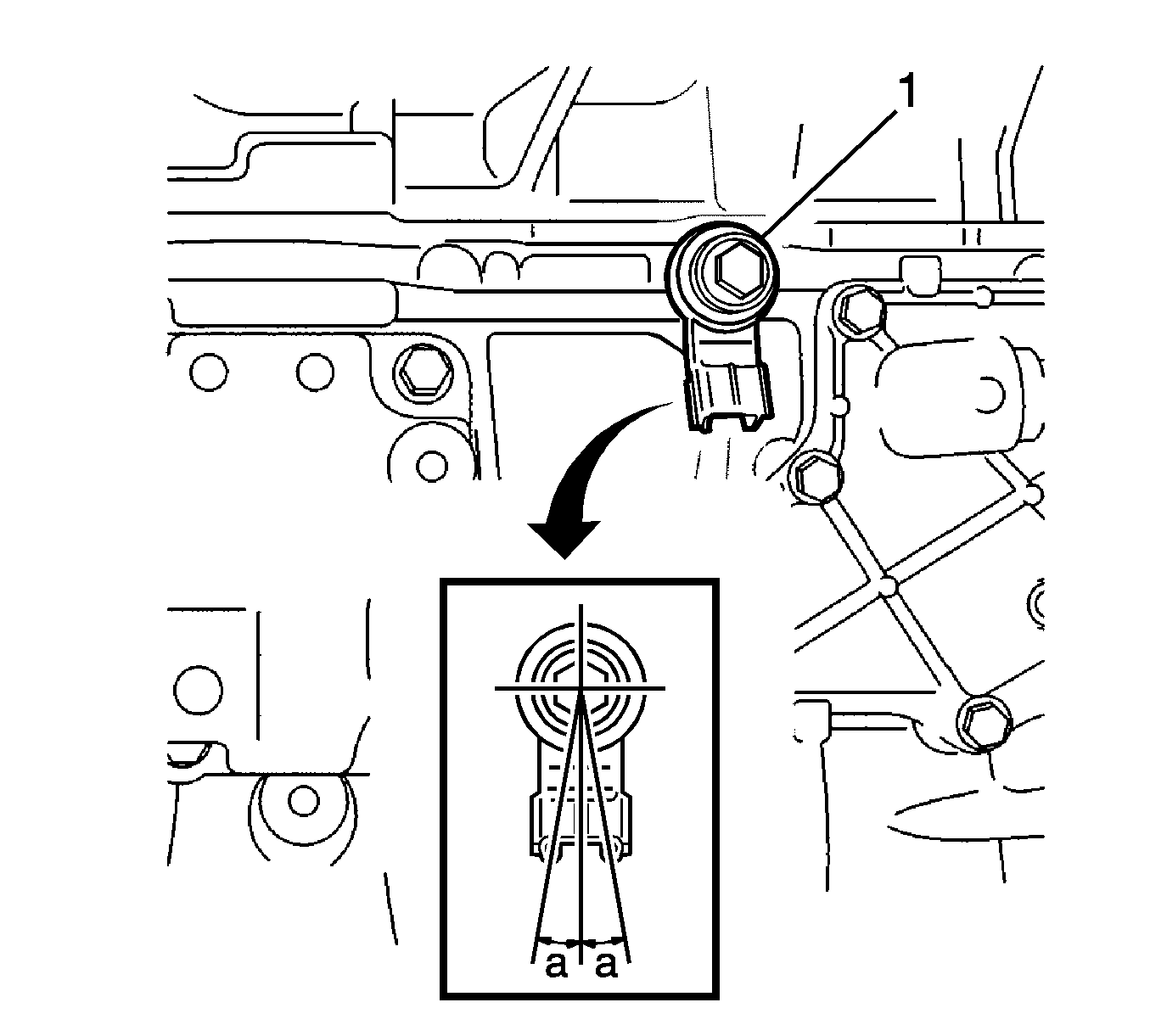 1

a a