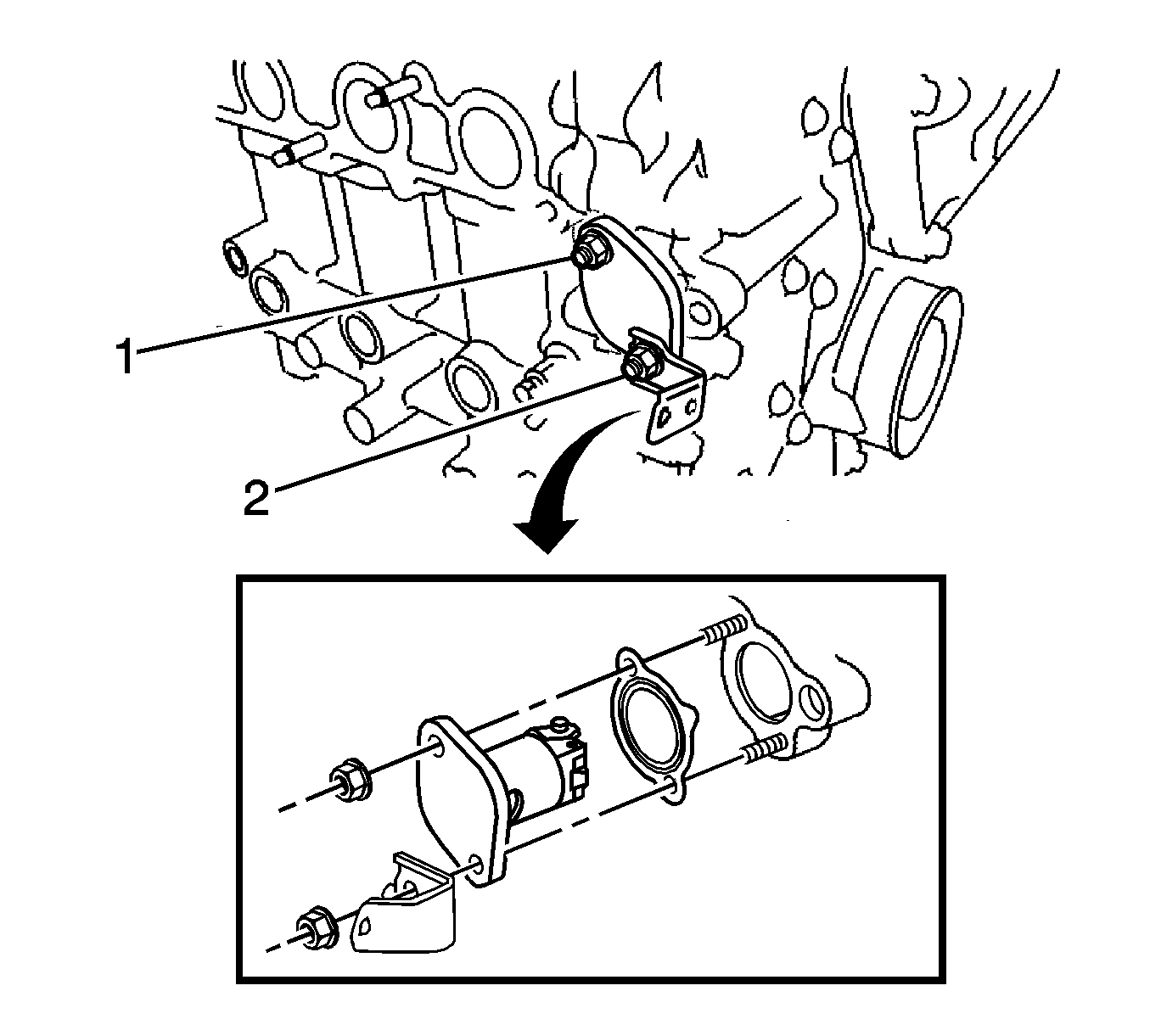 1
2