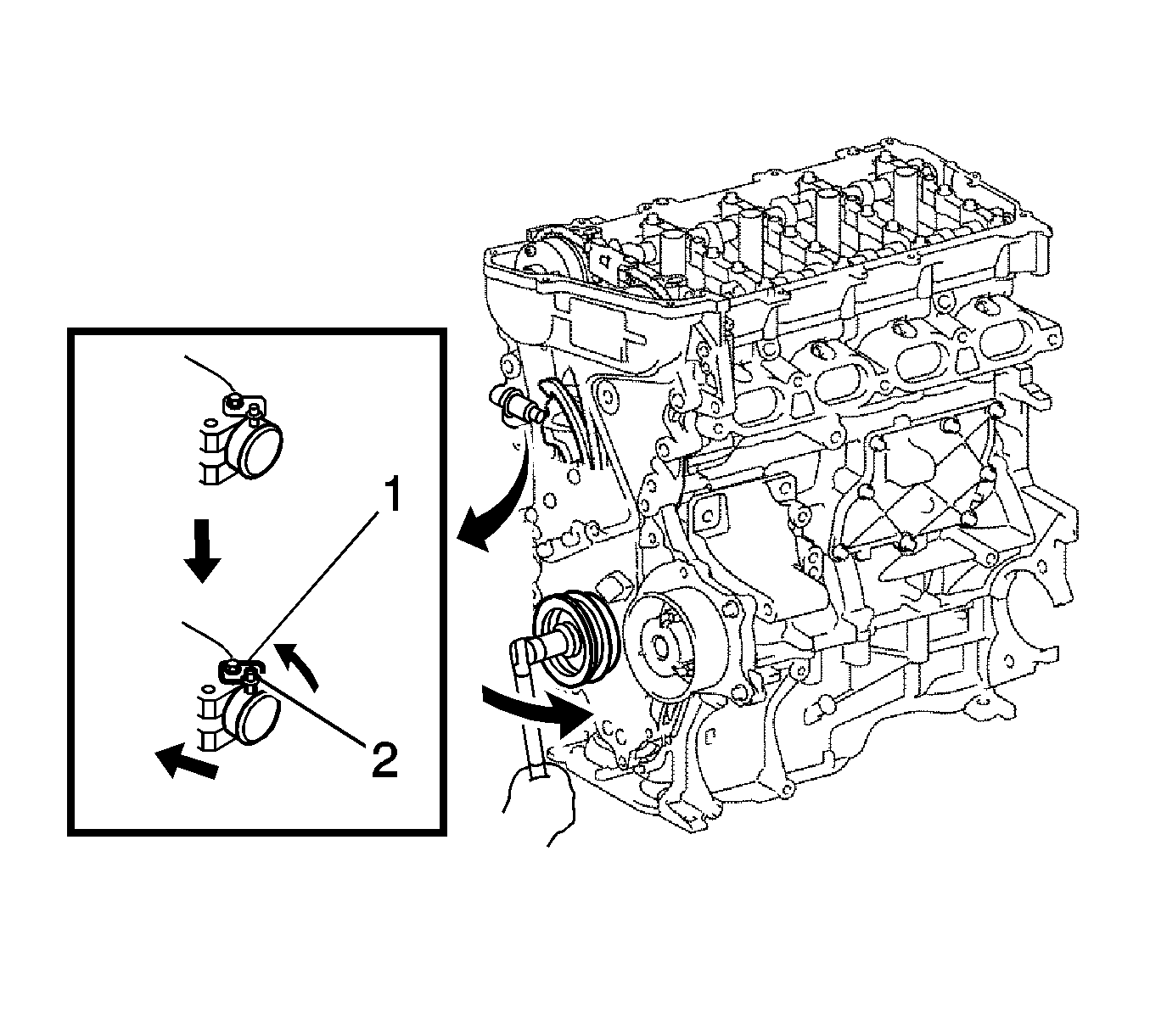 1
2